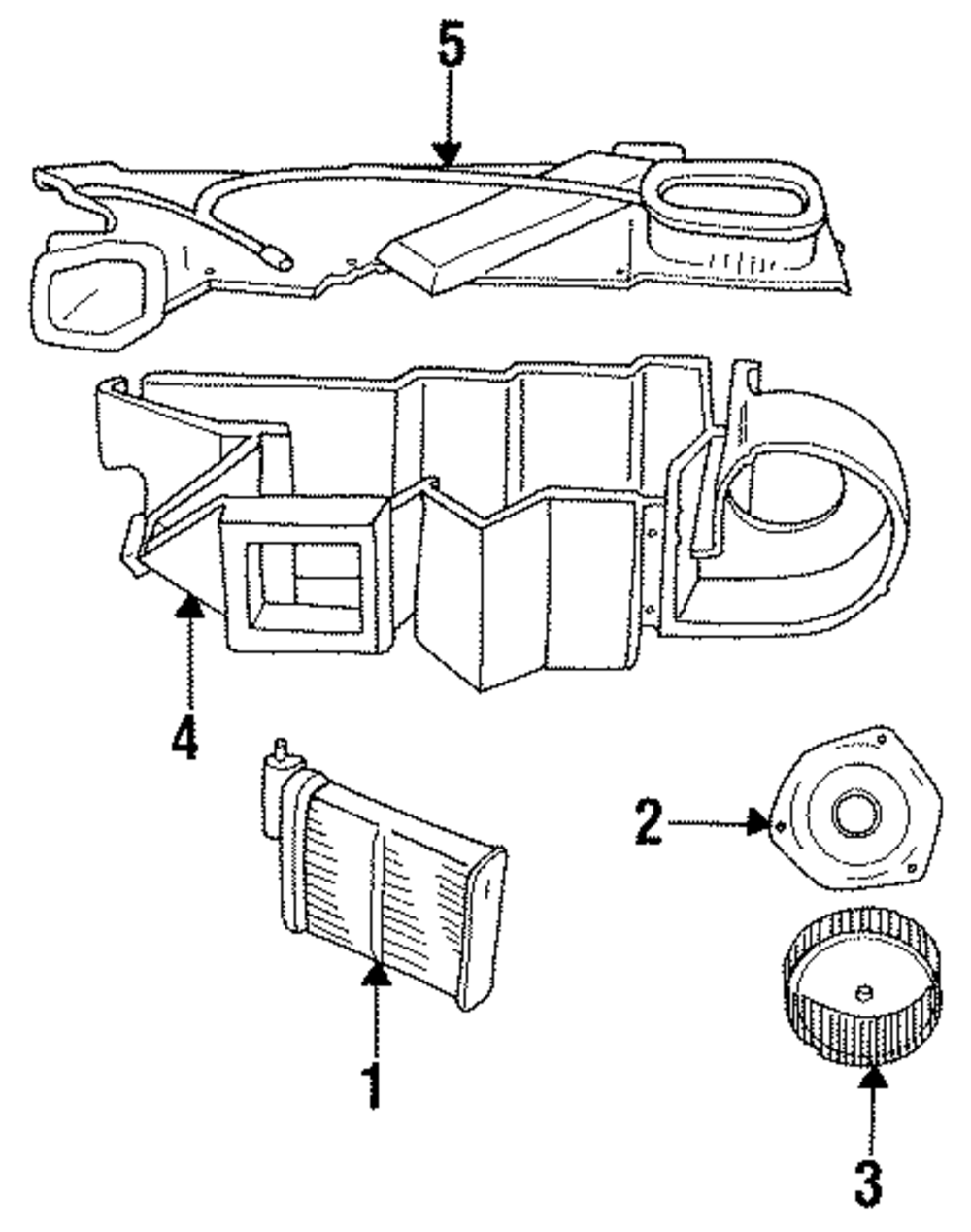 5

4

2

1

3