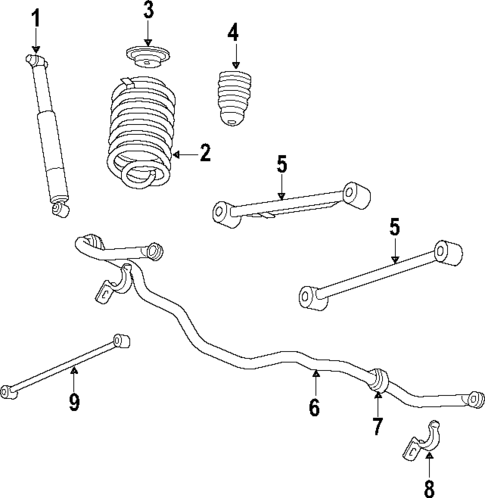 1
3
4
2
5
5
9
6
7
8