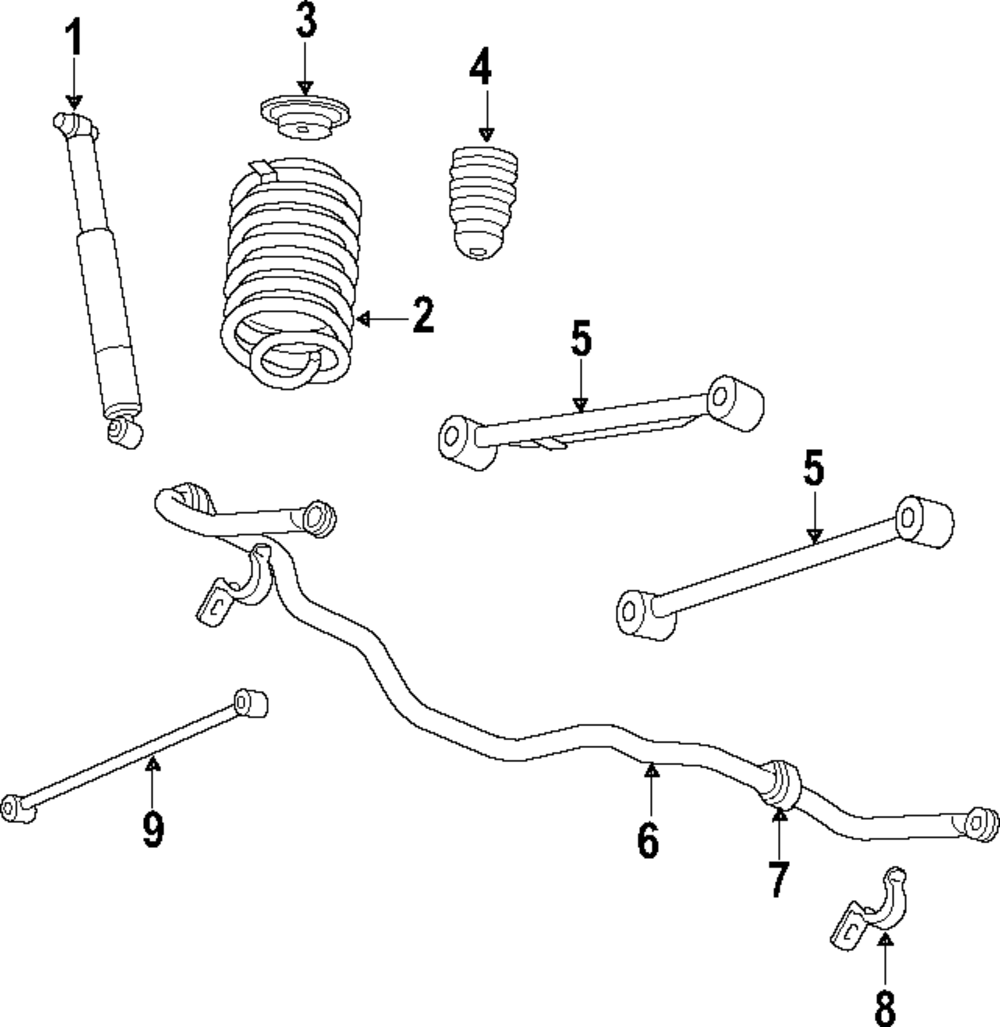 1
3
4
2
5
5
9
6
7
8