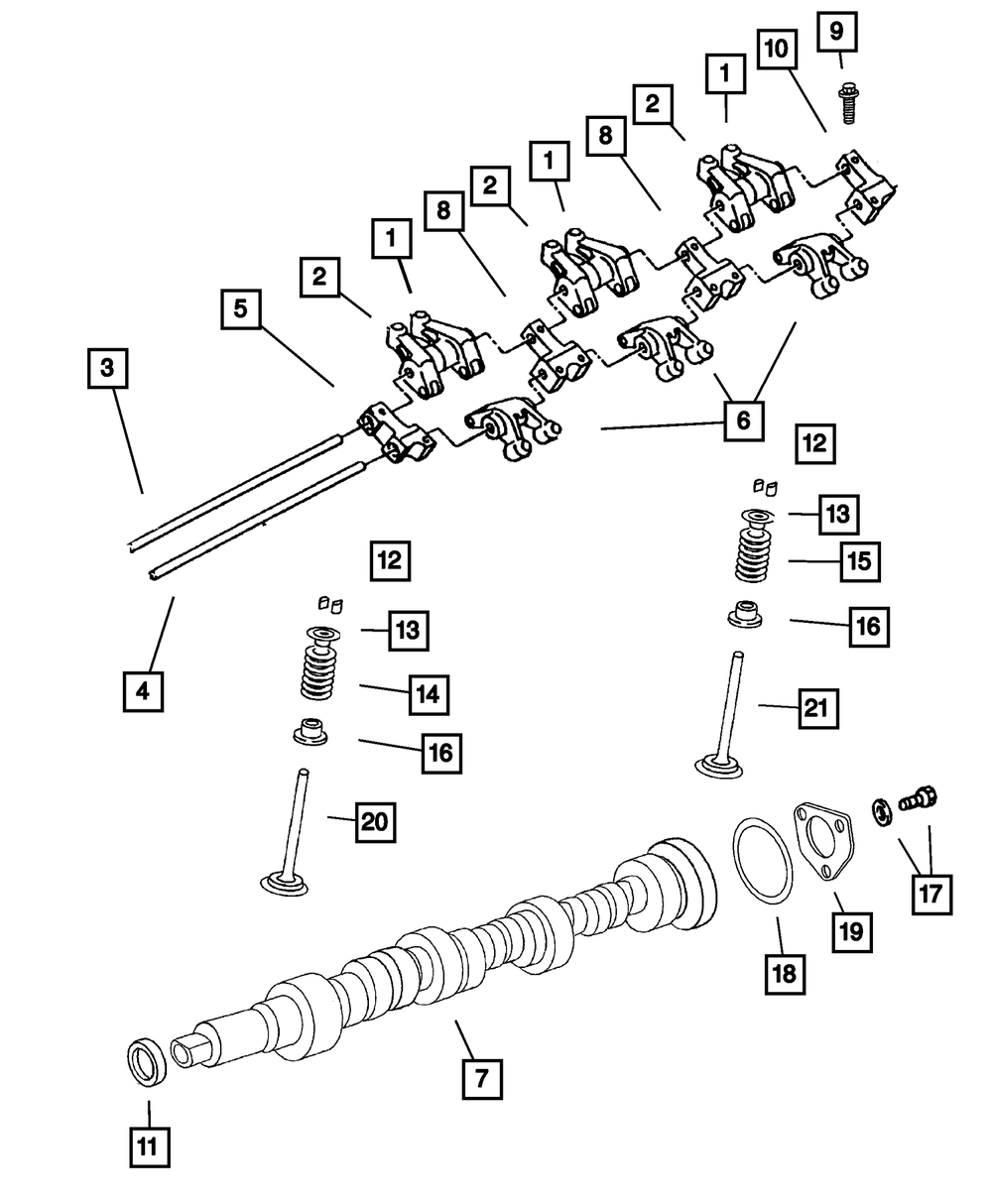 9
10
1
2
8
1
2
8
1
2
5
3
6
12
13
15
16
21
12
13
14
16
20
4
17
19
18
7
11