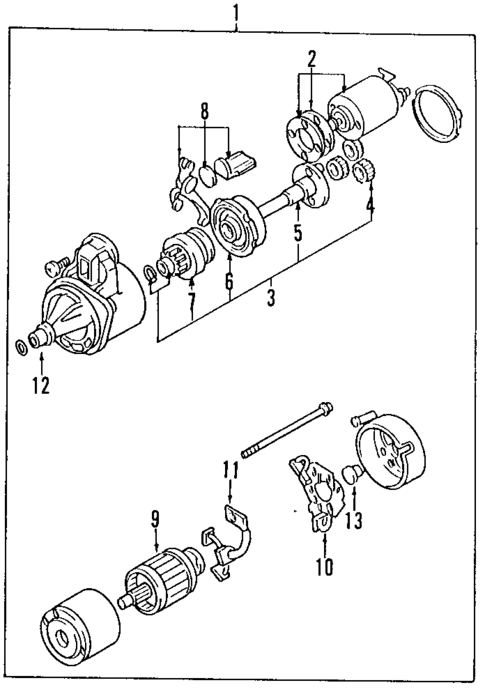 1
2
8
4
5
6
7
3
12
11
13
9
10