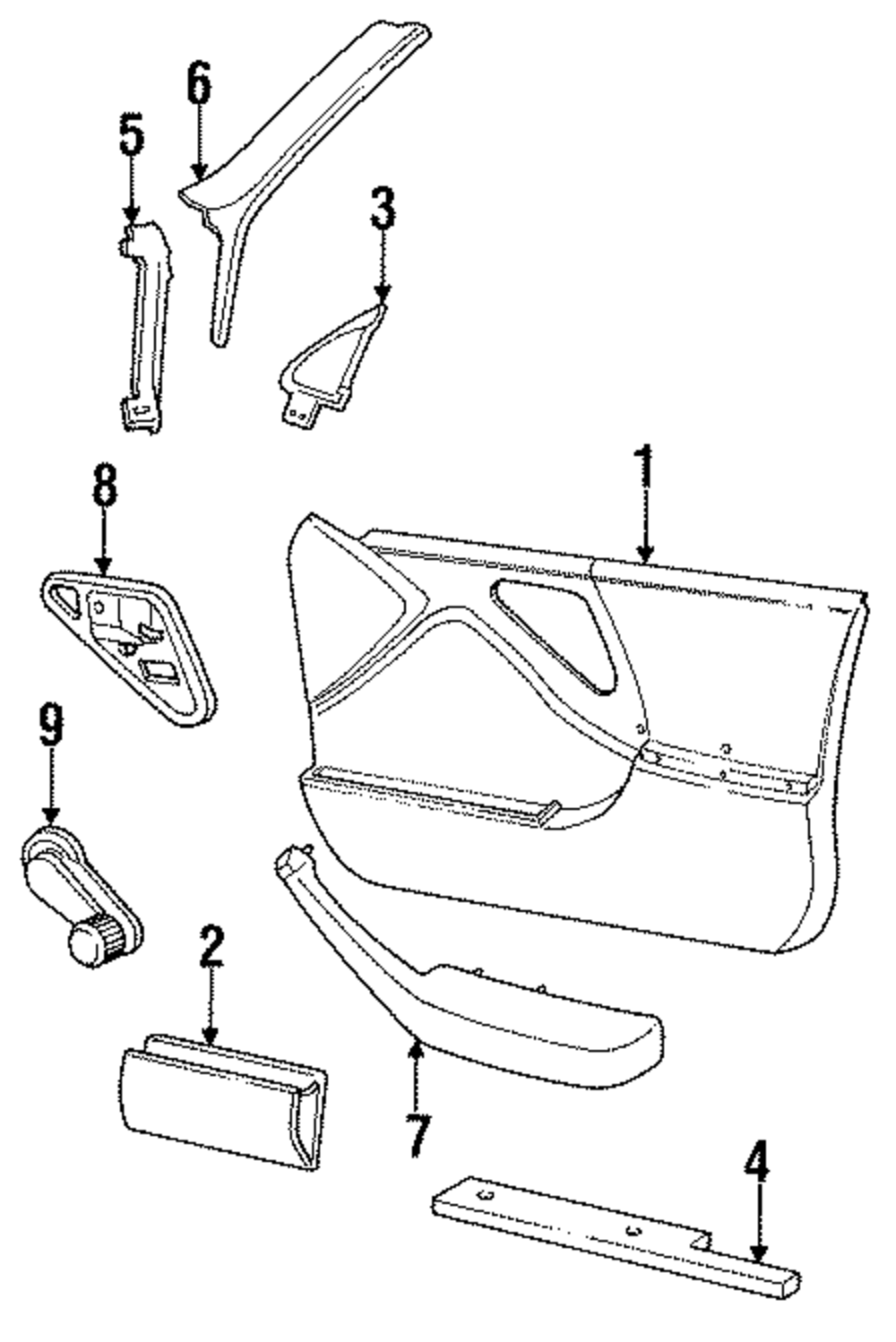 6
5
3
8
1
9
2
7
4