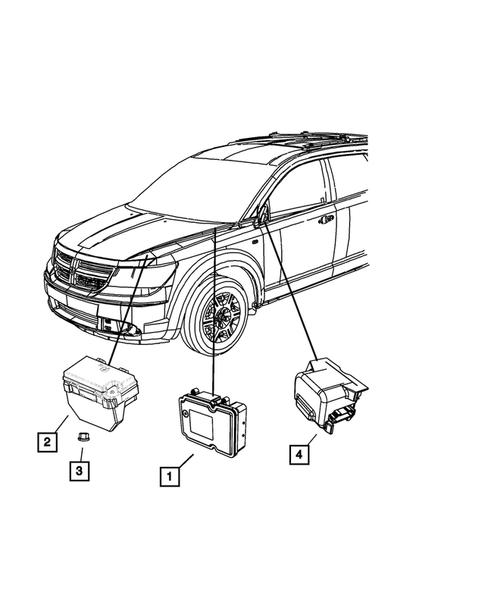 2

3

1

4