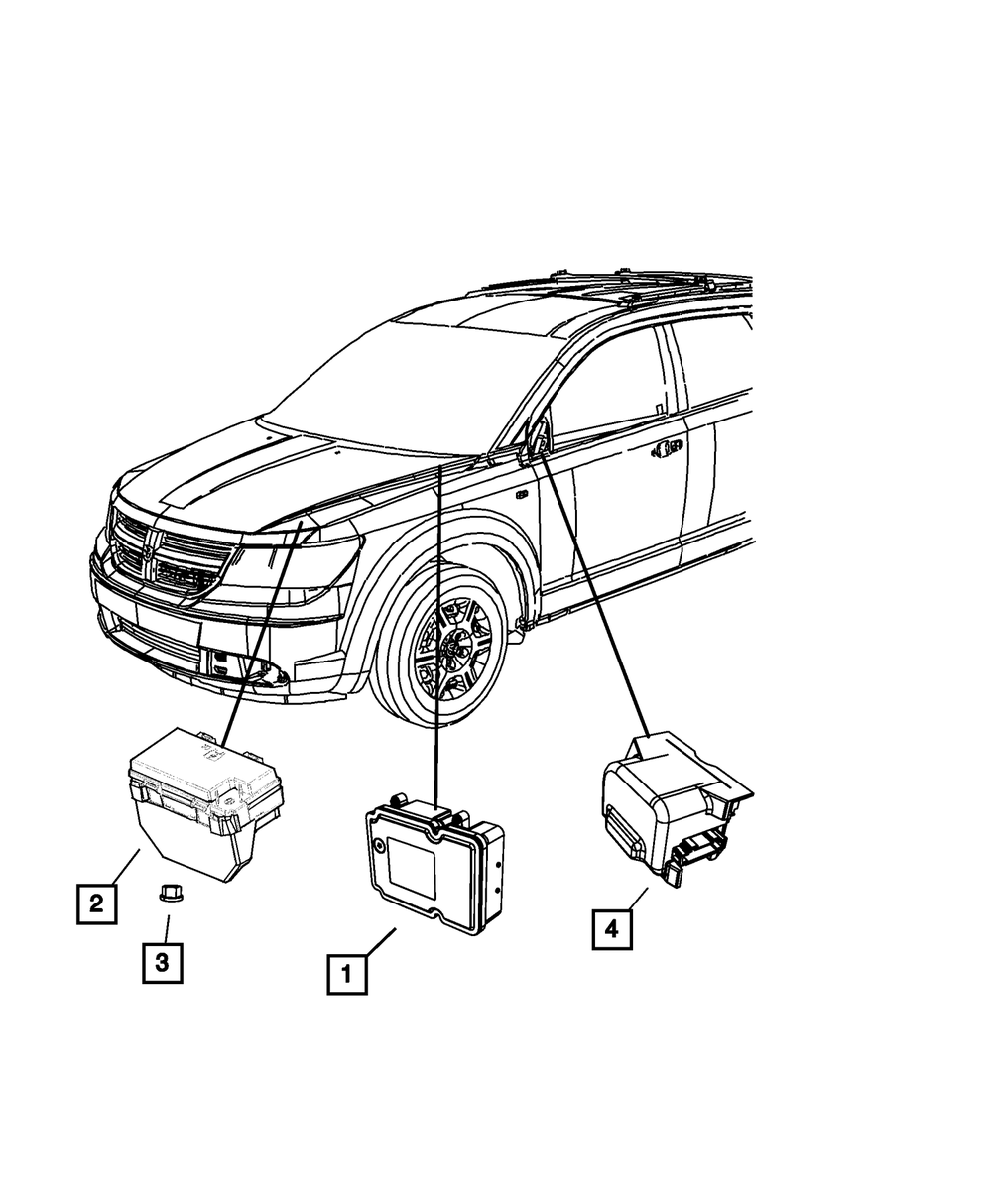 2

3

1

4