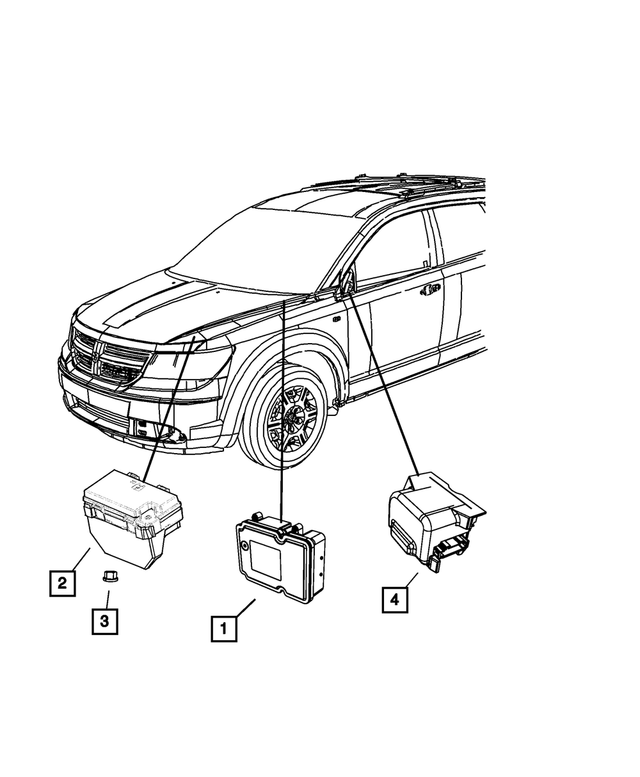 2

3

1

4