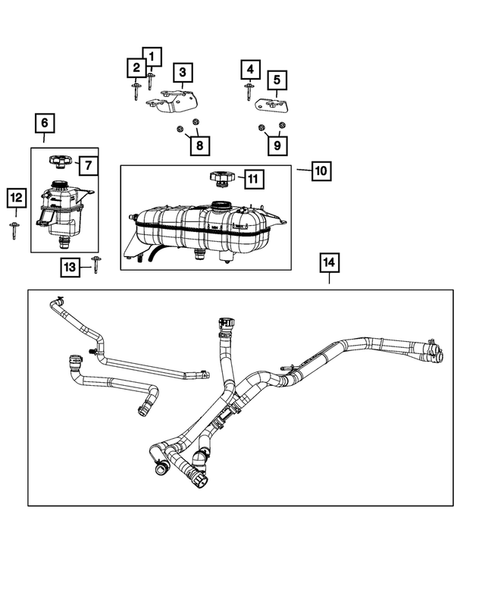 1
2
3
4
5
6
7
8
9
10
11
12
13
14