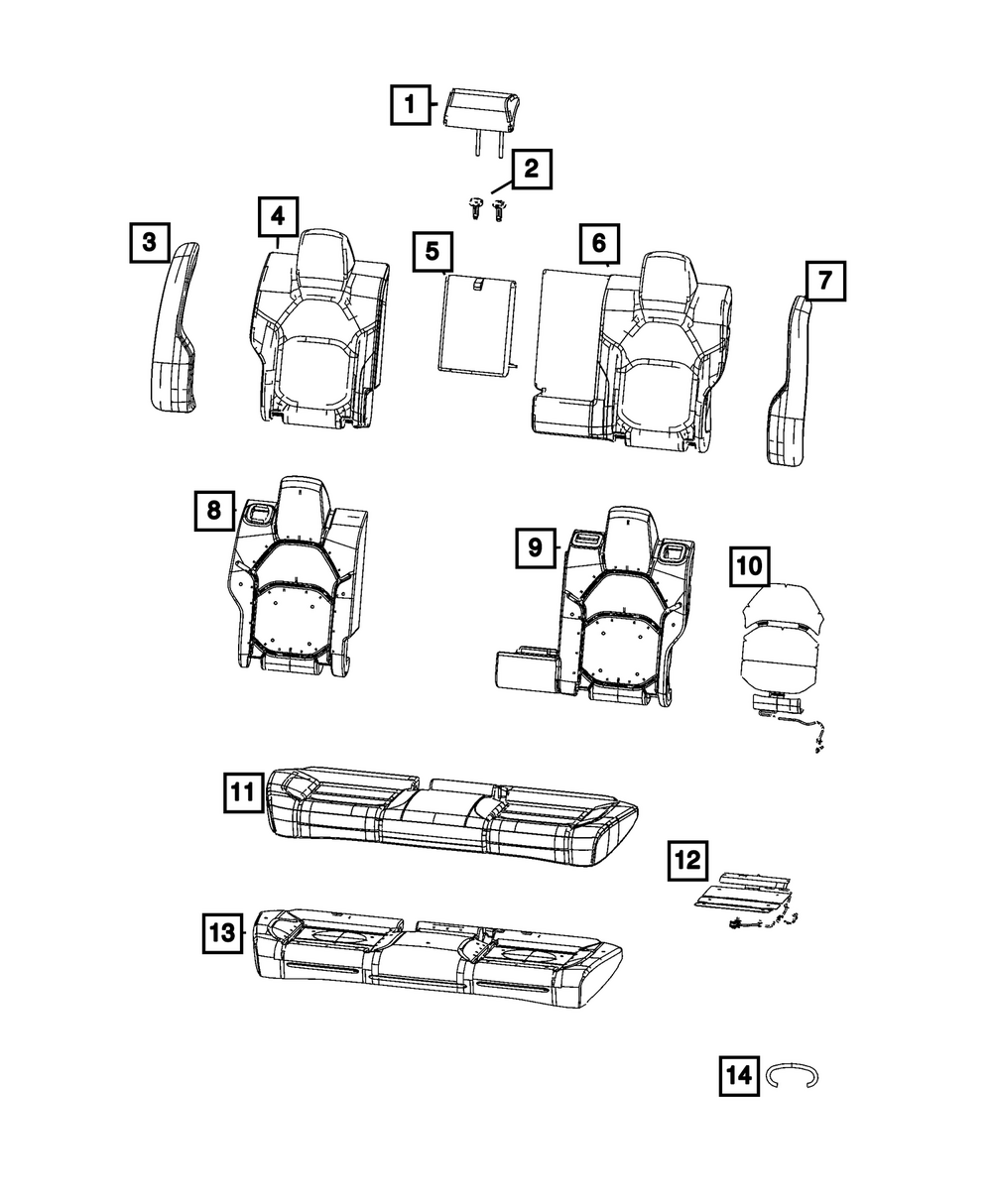 1
2
3
4
5
6
7
8
9
10
11
12
13
14