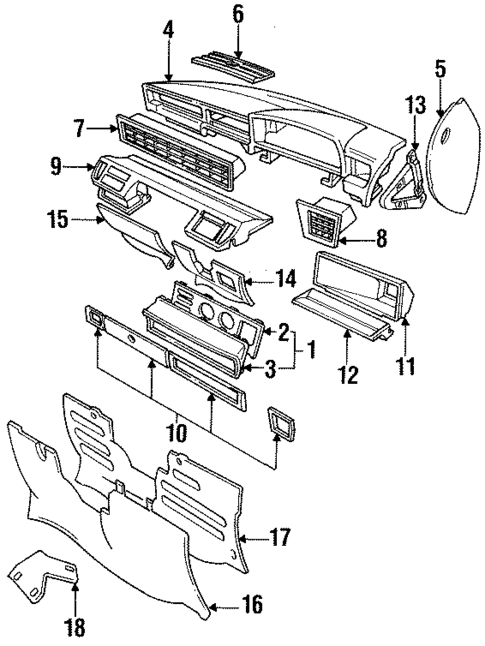 6
4
5
13
7
9
15
8
14
2
1
3
12
11
10
17
16
18