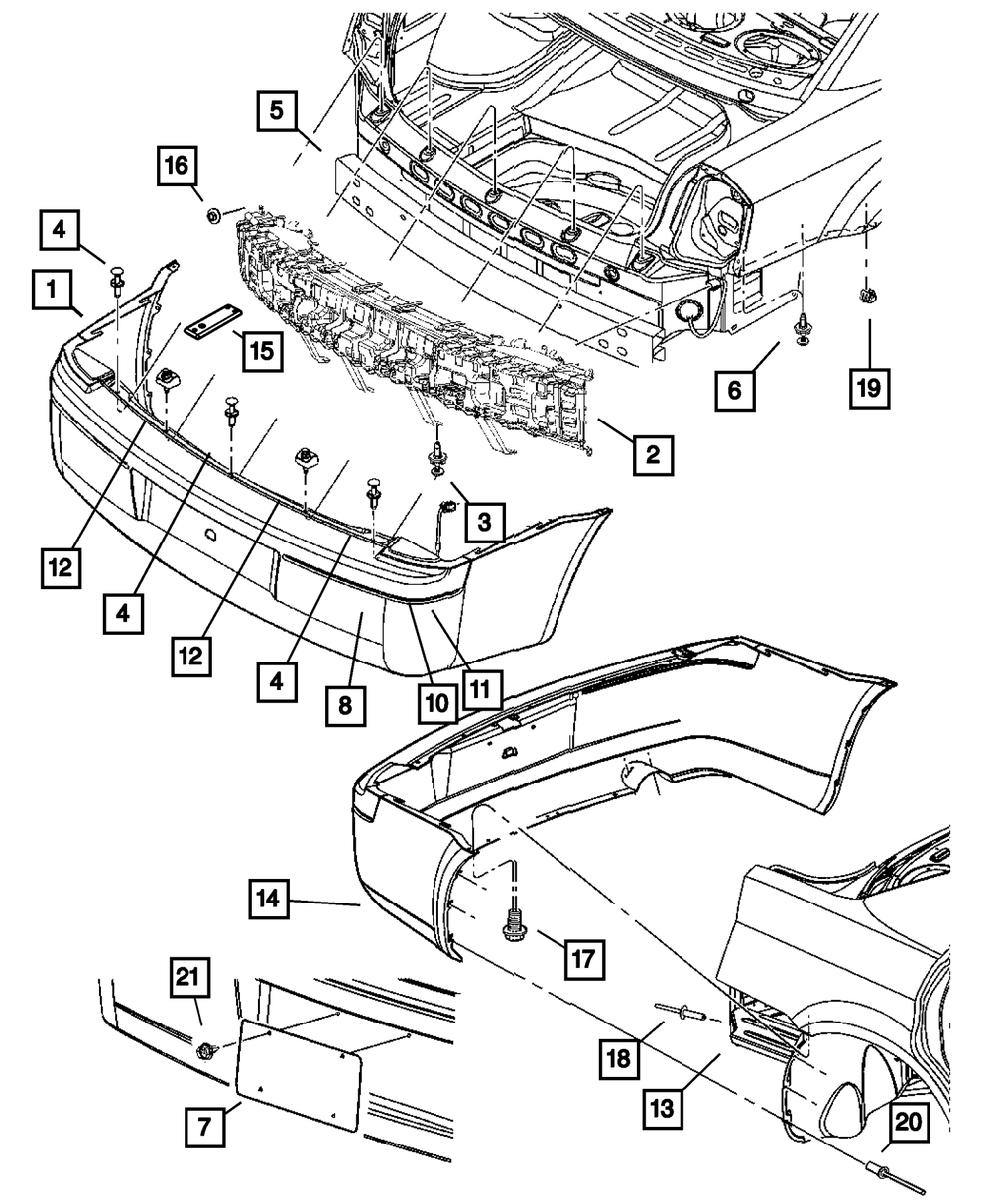 5
16
4
1
15
6
19
2
3
12
4
12
4
8
10
11
14
17
21
18
13
7
20