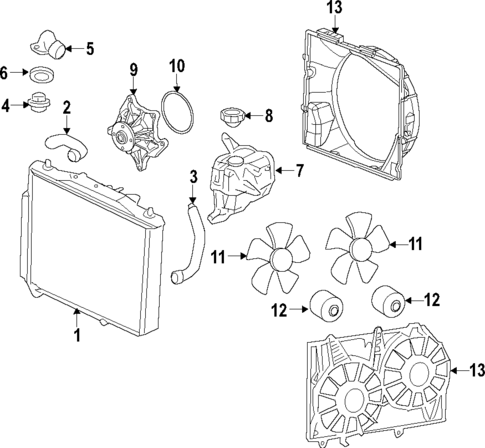 13
5
6
9
10
4
2
8
7
3
11
11
12
12
1
13