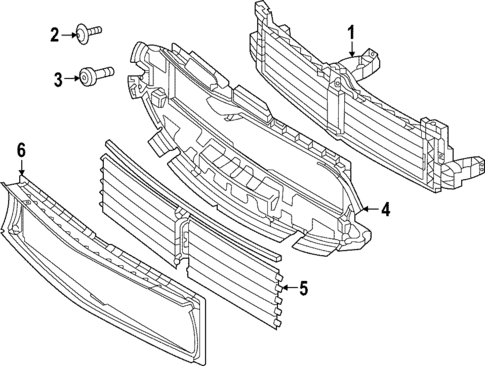 2
1
3
6
4
5