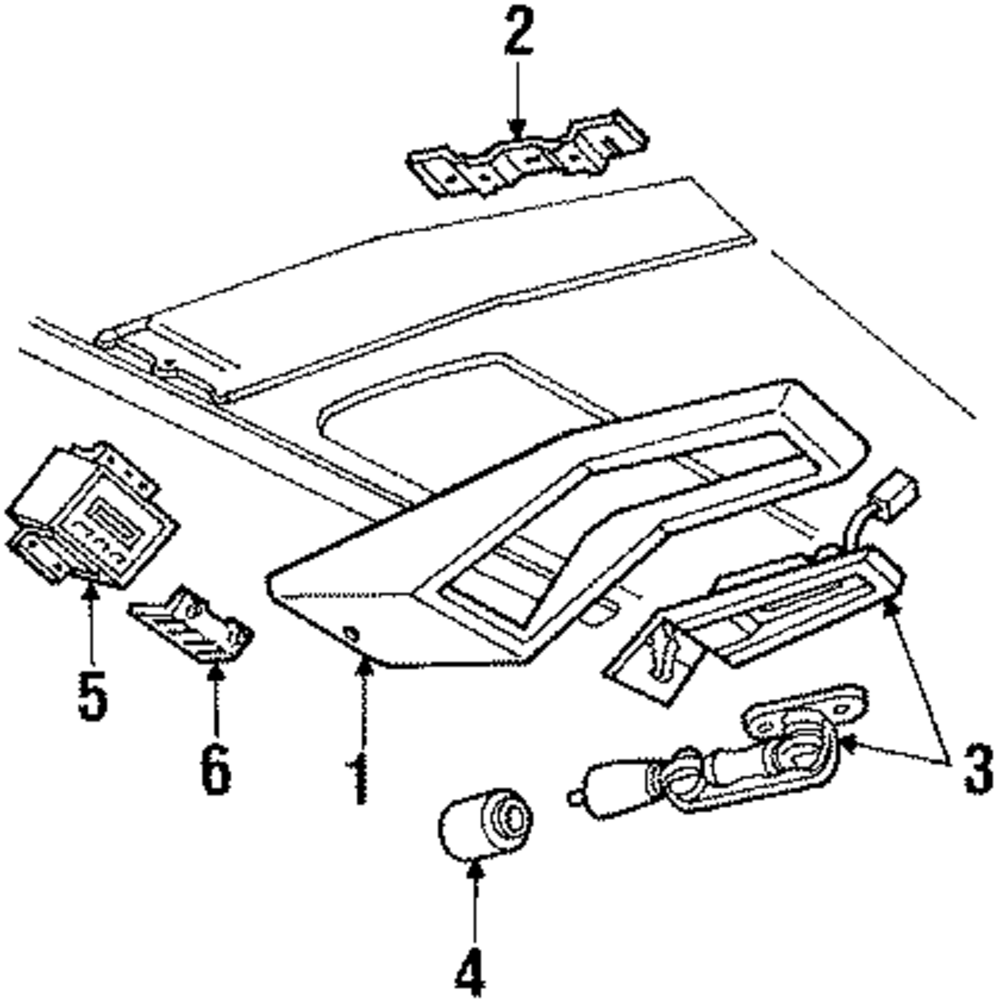 2

5

6

1

3

4