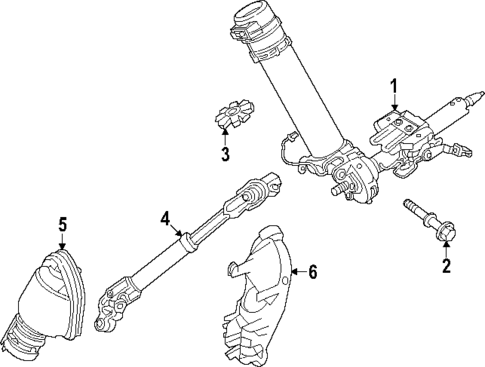 1
3
4
5
6
2