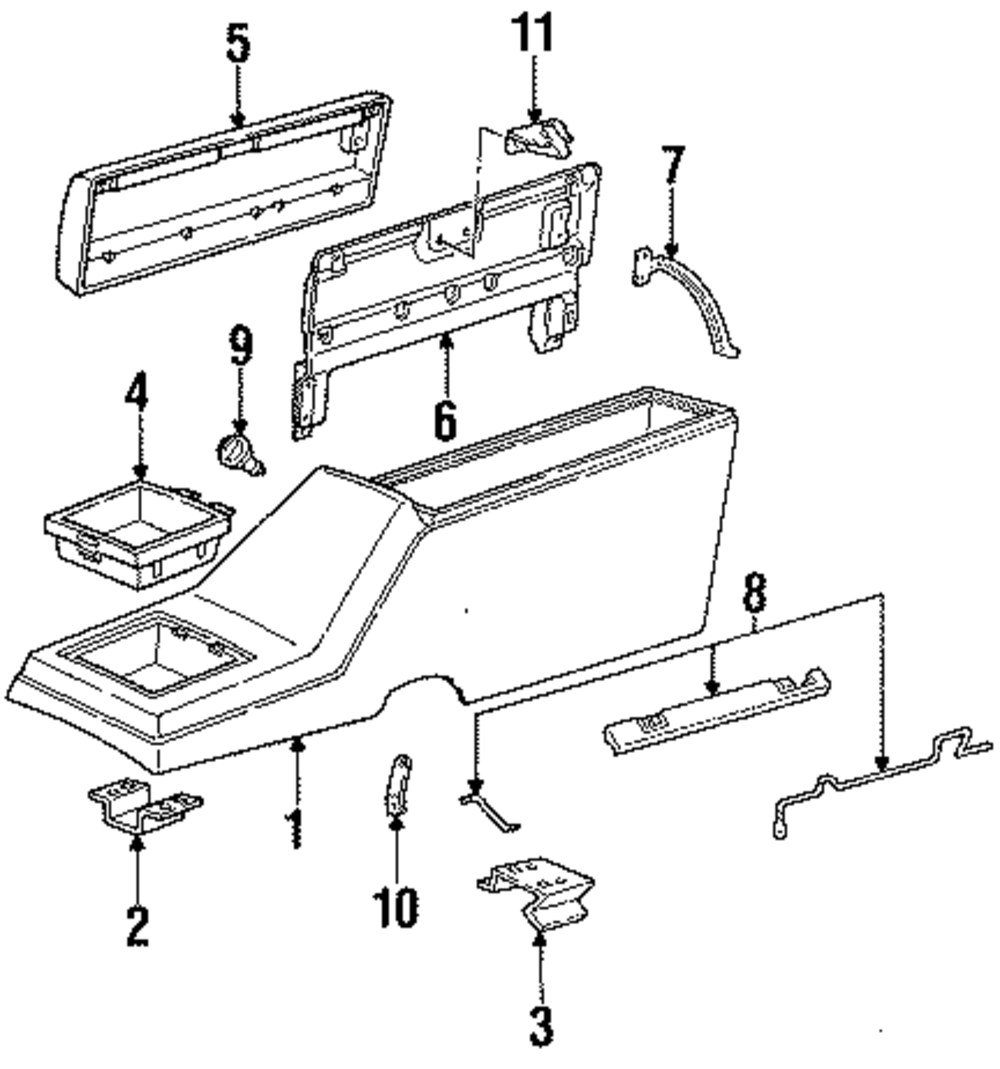 5
11
7
9
6
4
8
1
2
10
3