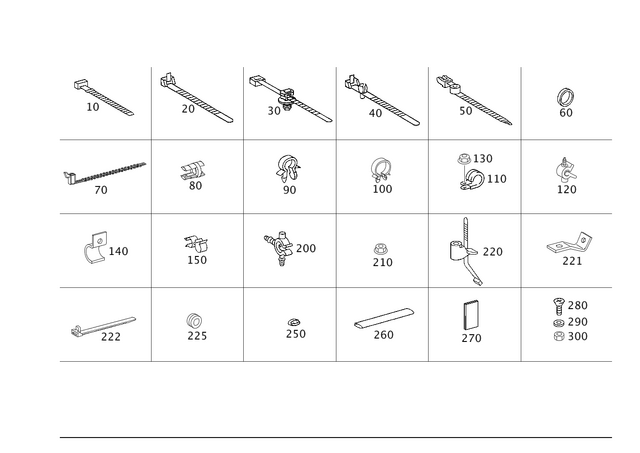 | 10 | 20 | 30 | 40 | 50 | 60 |
|---|---|---|---|---|---|
| 70 | 80 | 90 | 100 | 130 110 | 120 |
| 140 | 150 | 200 | 210 | 220 | 221 |
| 222 | 225 | 250 | 260 | 270 | 280 290 300 |