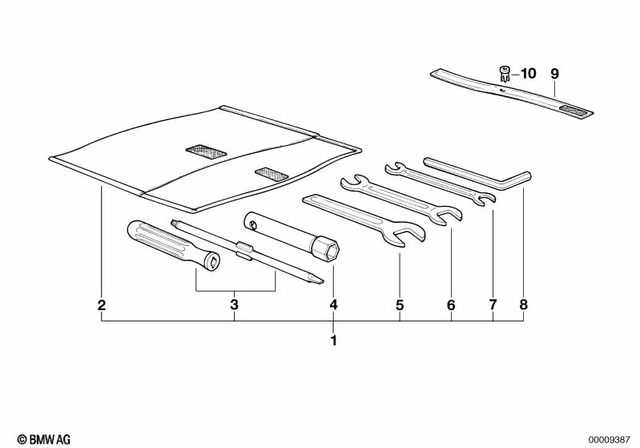 10 9

2 3 4 5 6 7 8

1

© BMW AG

00009387