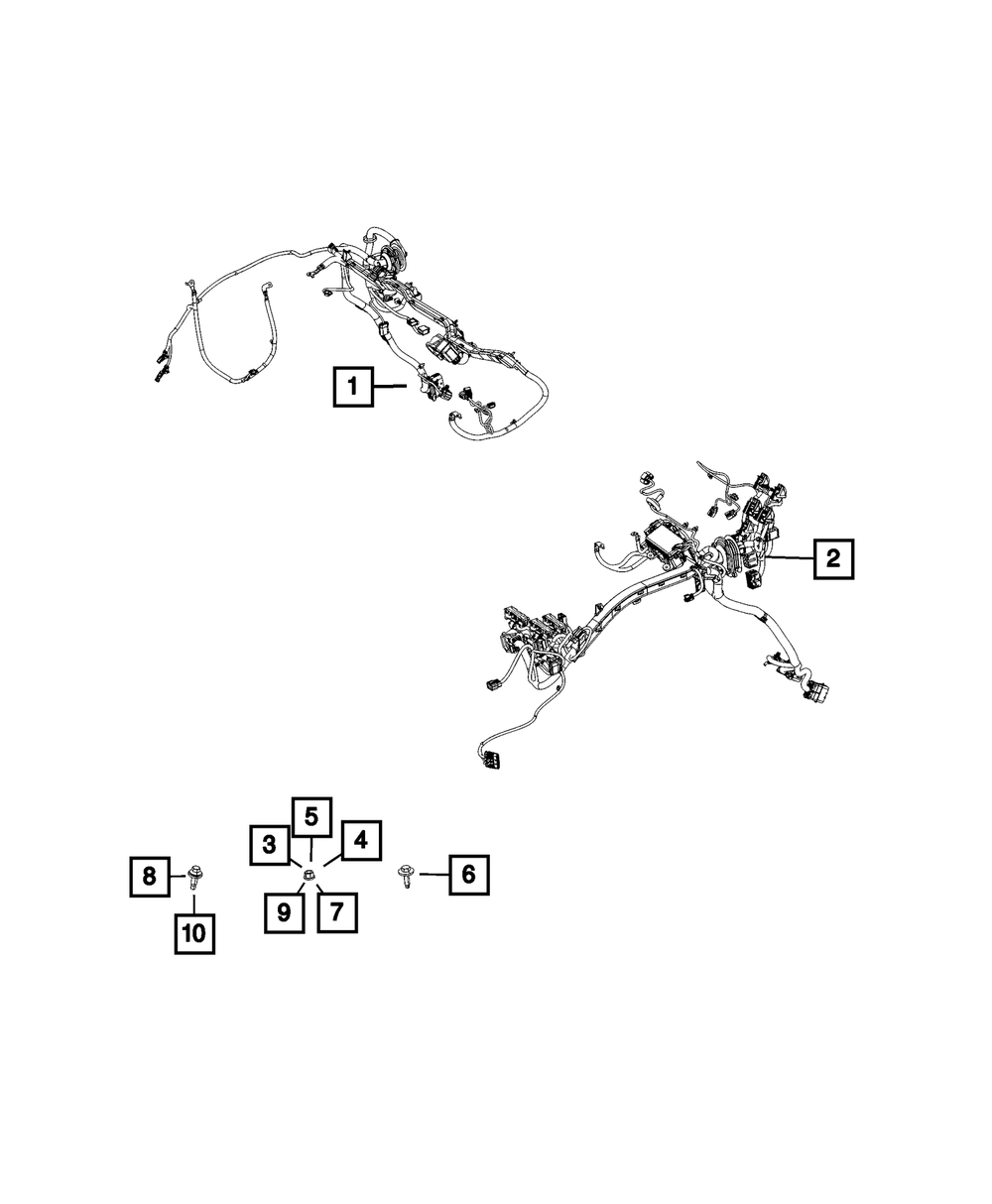 1

2

5
3
4
8
6
9
7
10