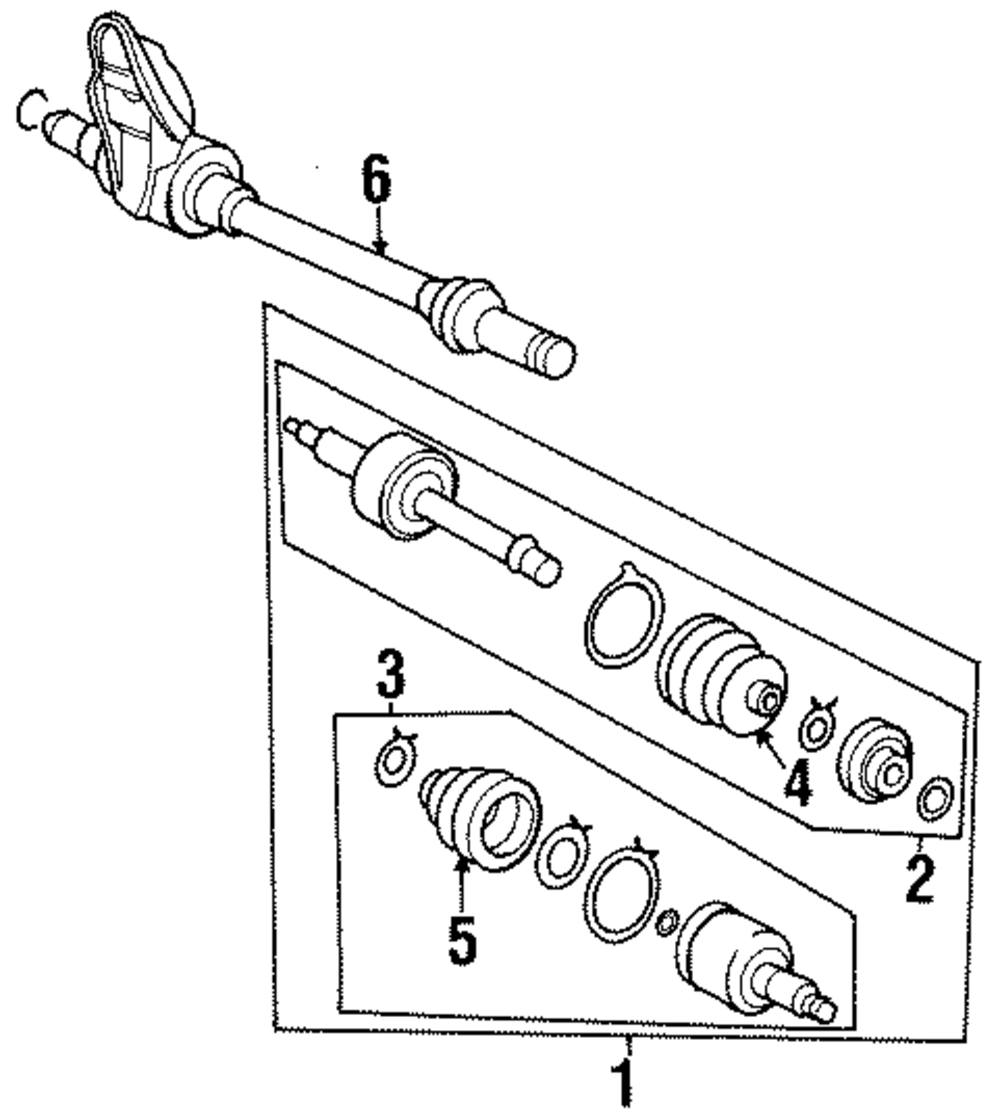 6
3
4
2
5
1