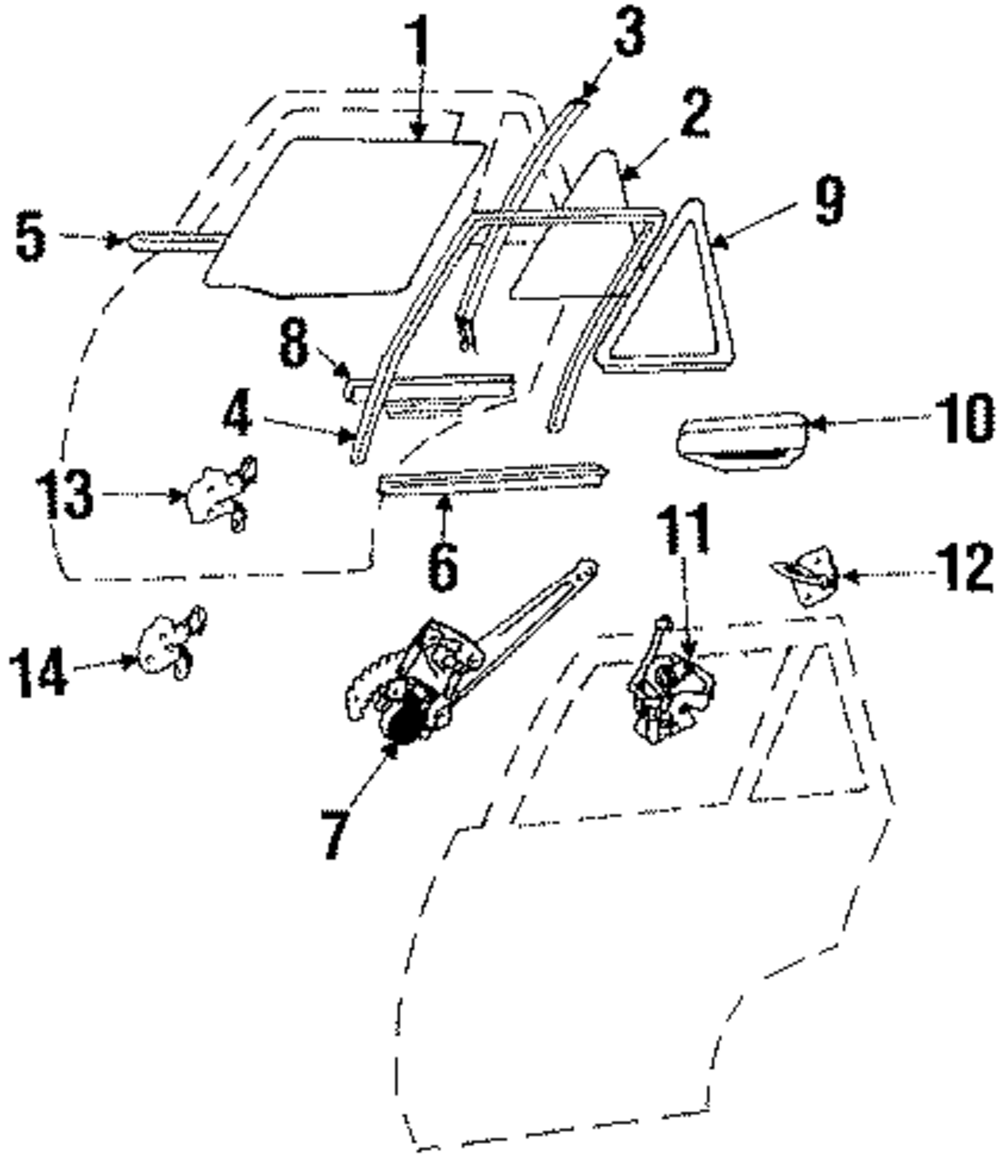 1
3
2
5
9
8
4
10
13
6
11
12
14
7