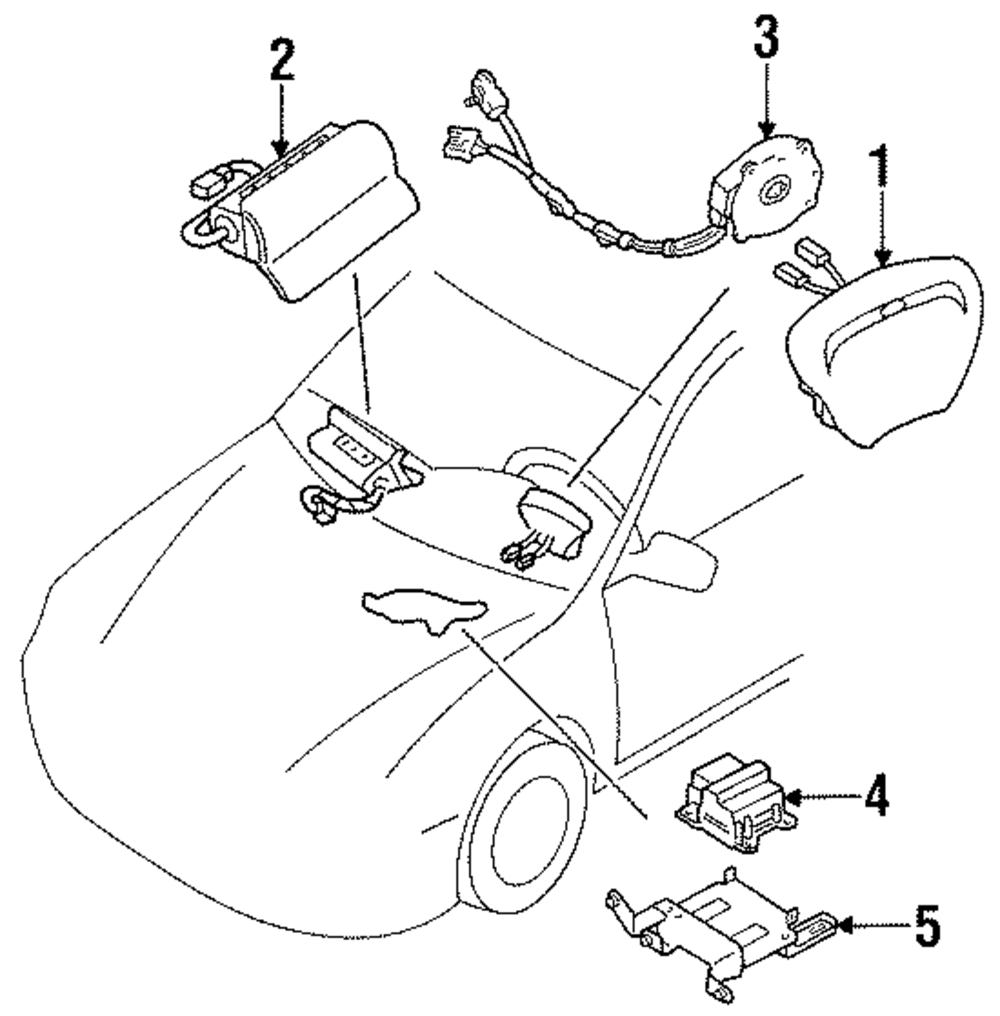 2
3
1
4
5