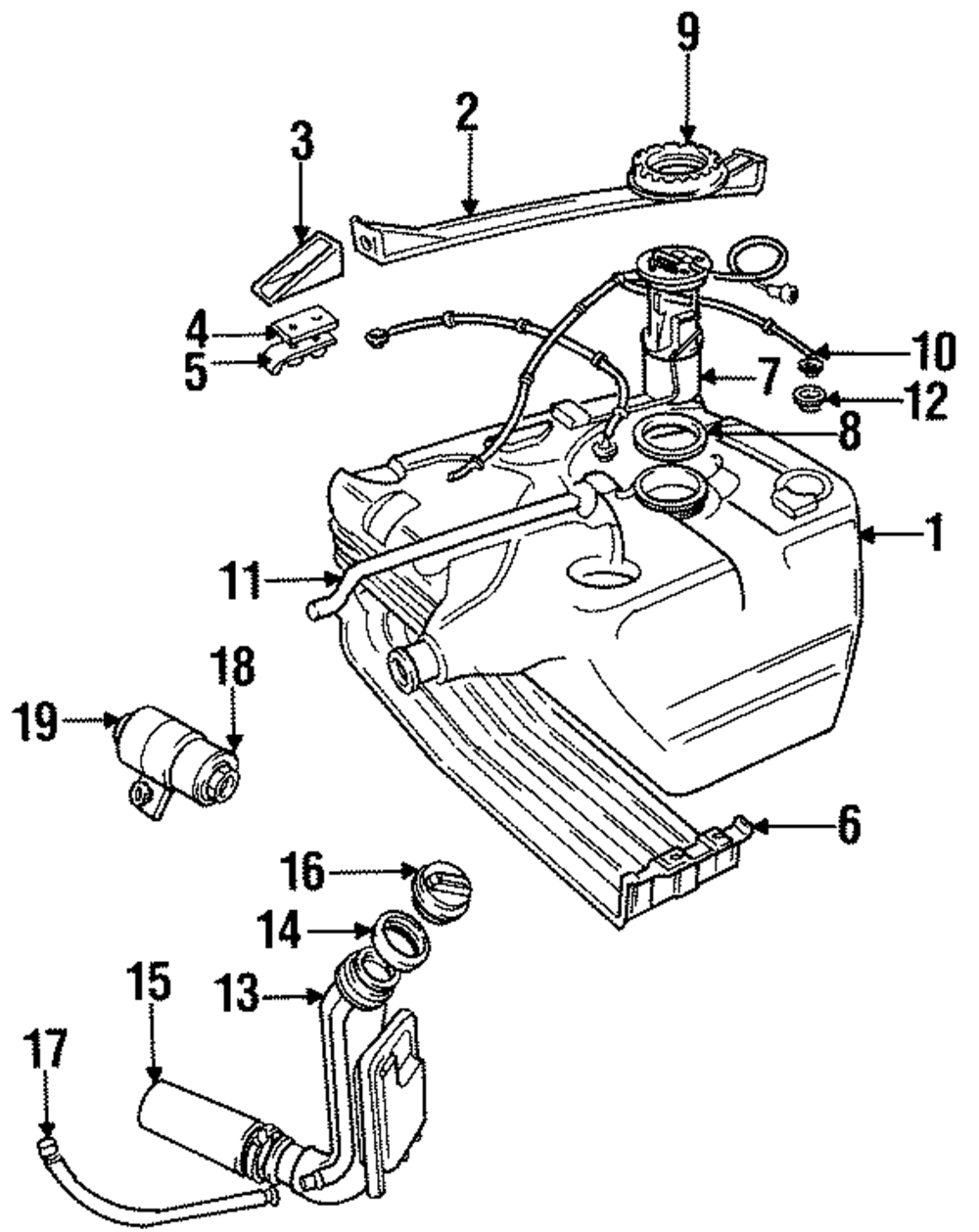 9
2
3
4
5
10
7
12
8
1
11
18
19
6
16
14
15
13
17