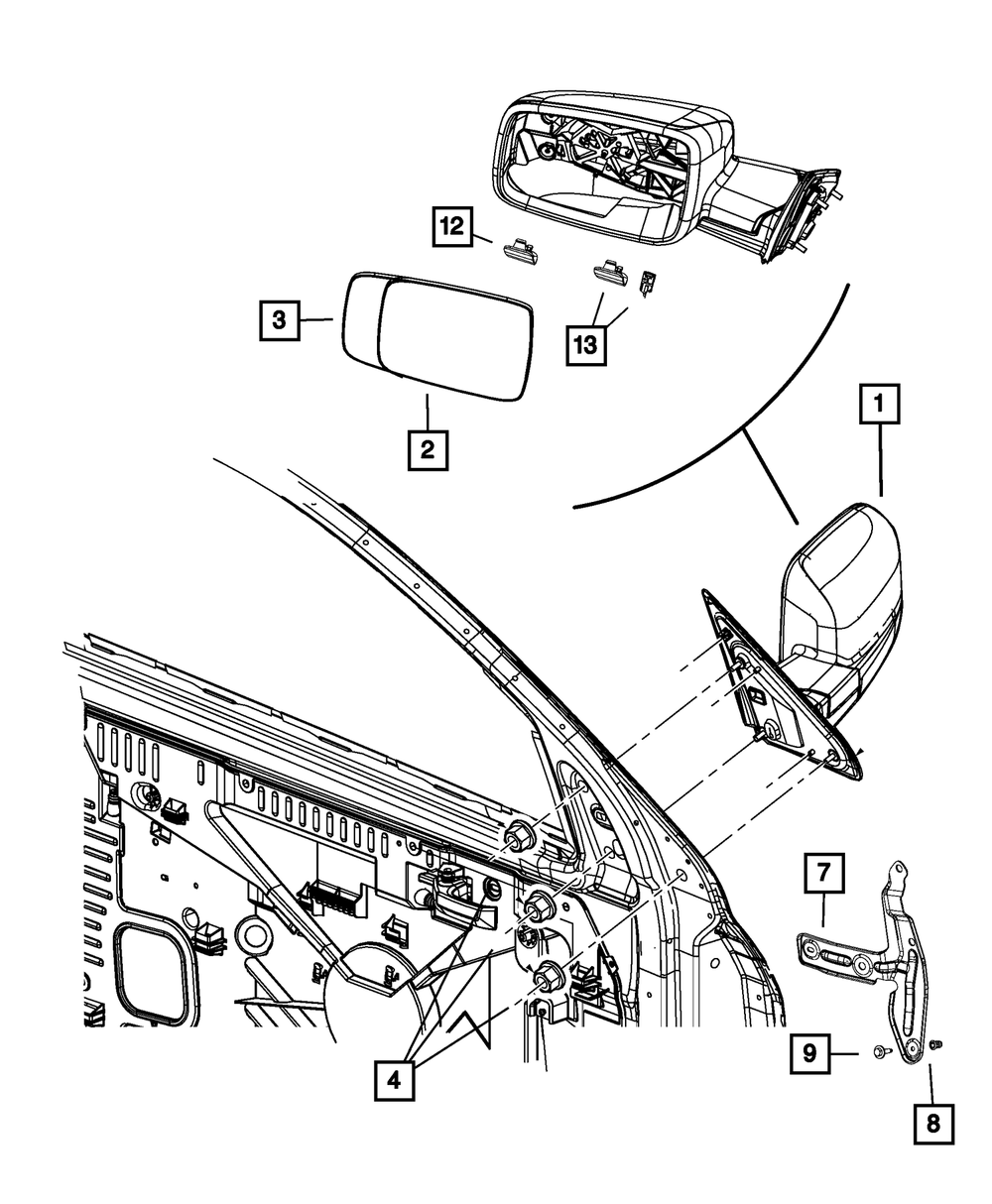 12
3
13
2
1
7
9
4
8