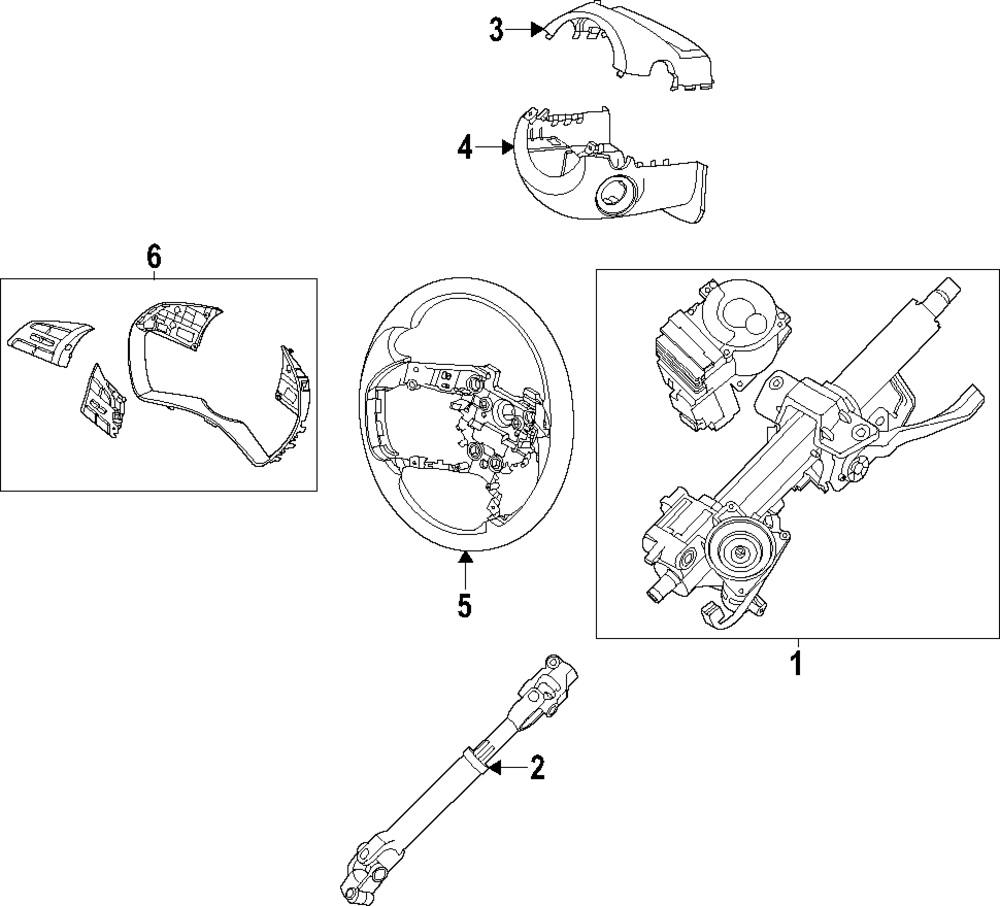 3
4
6
5
1
2