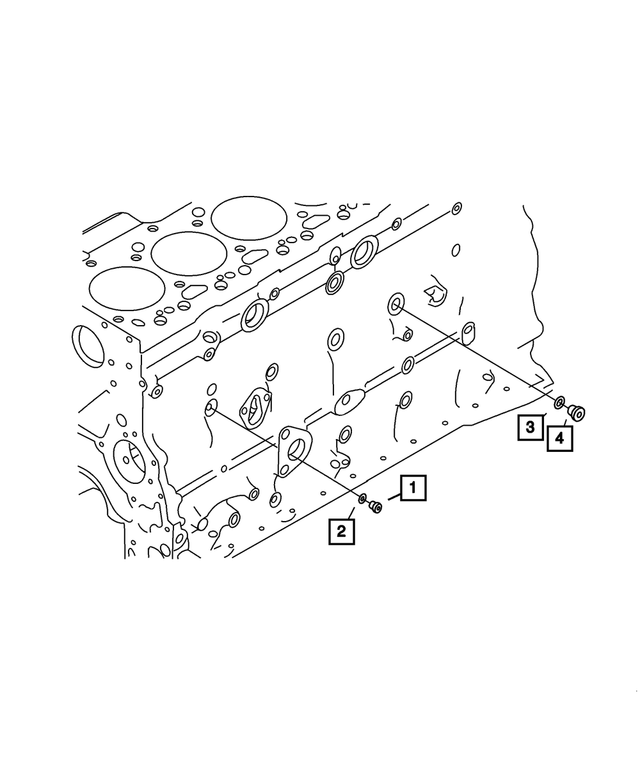 3
4
1
2