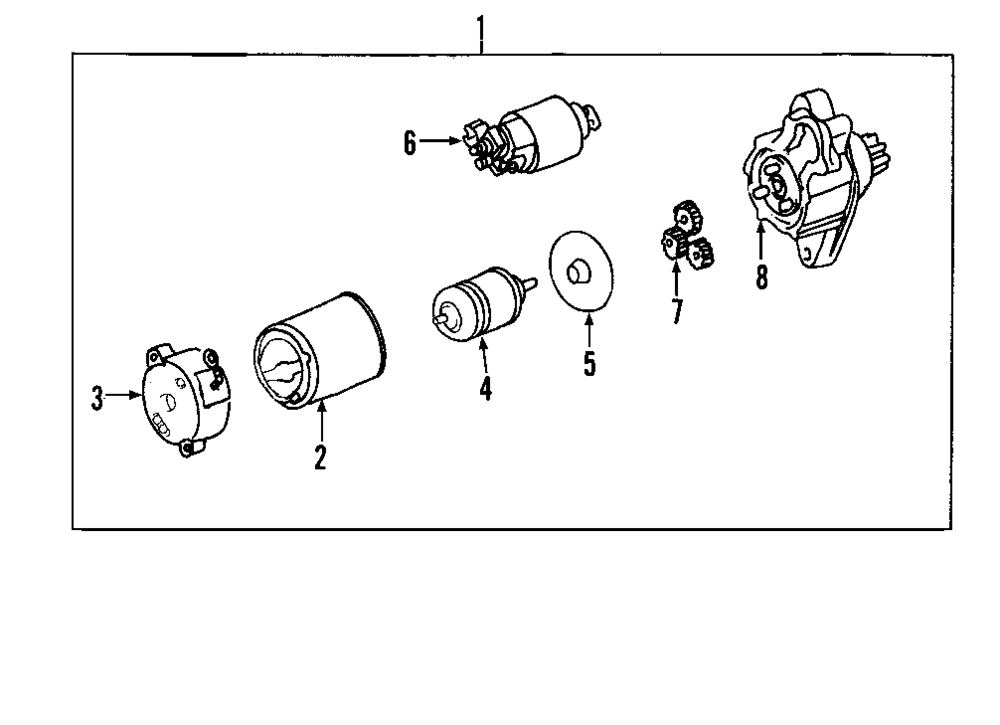 1
6
8
7
5
4
3
2