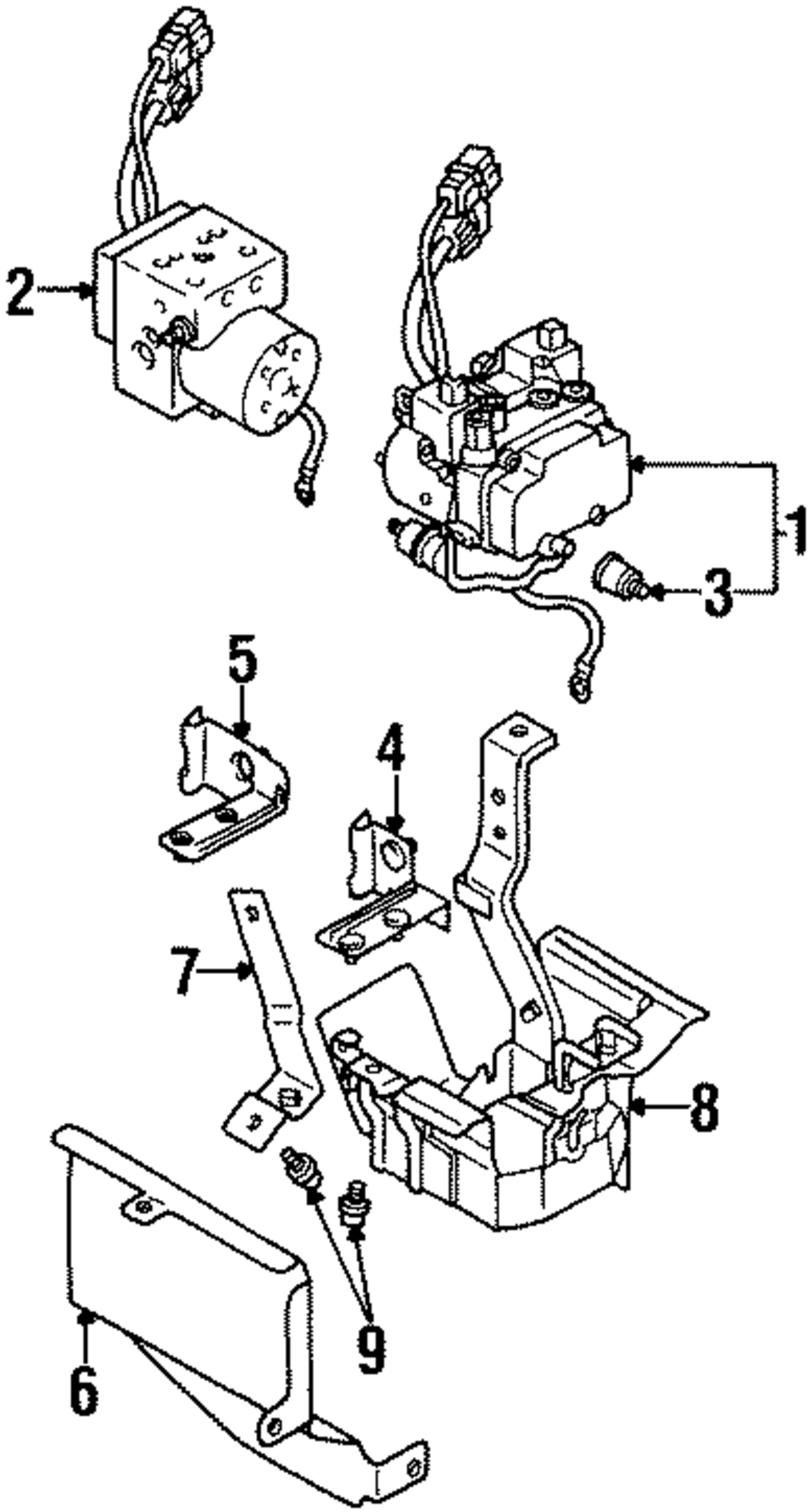 2
1
3
5
4
7
8
9
6