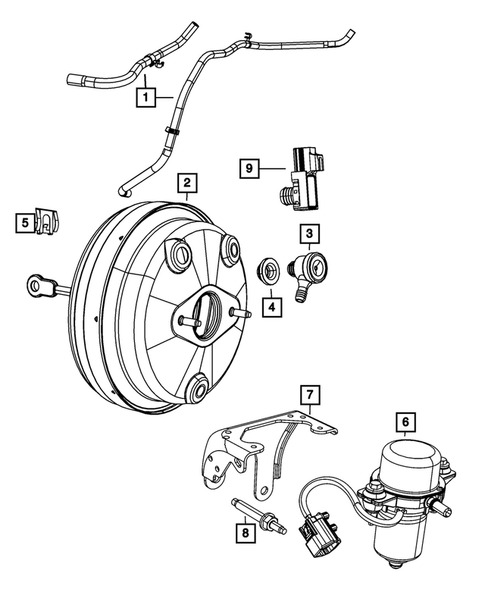 1
9
2
5
3
4
7
6
8