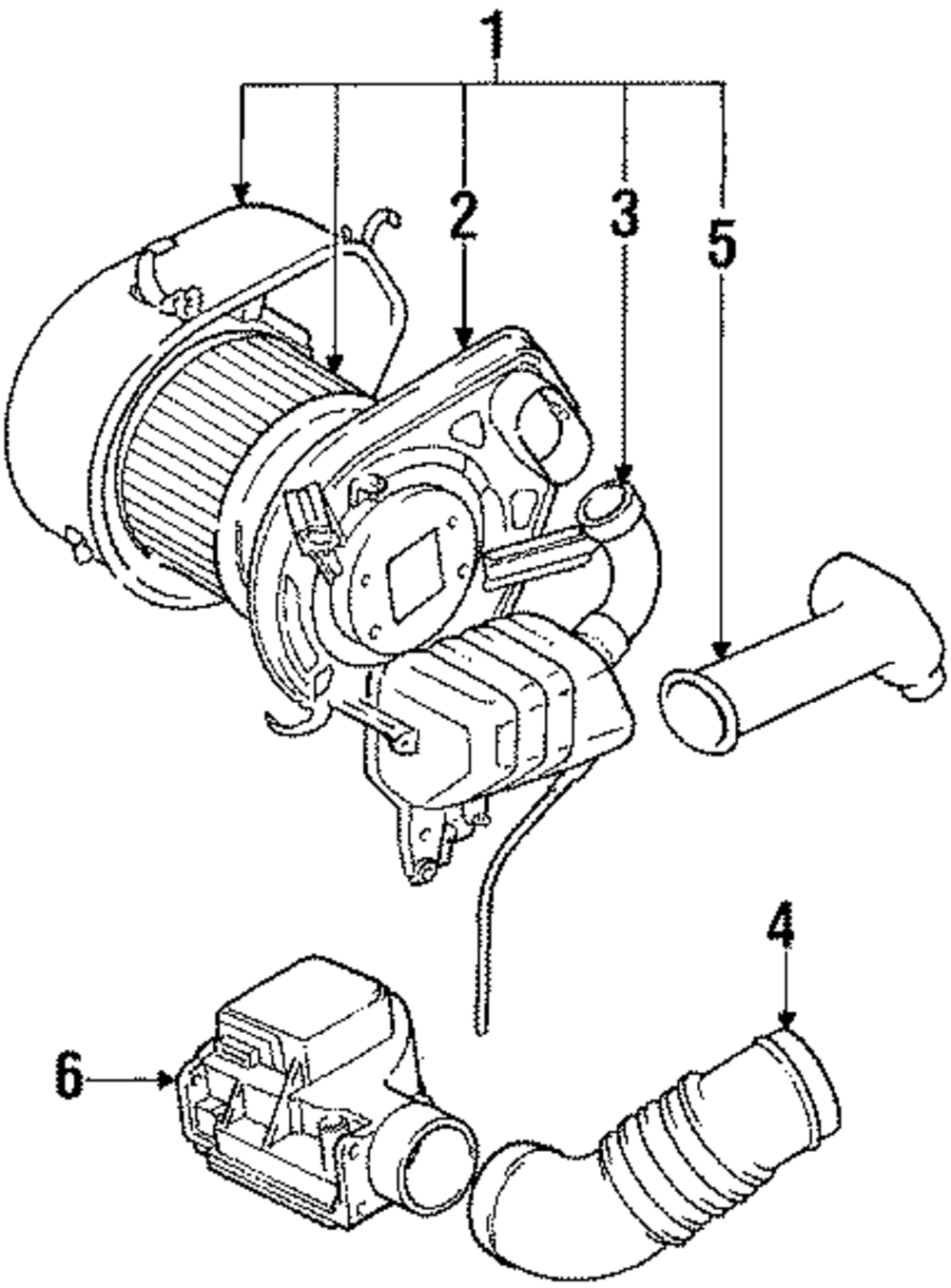 1
2
3
5
4
6