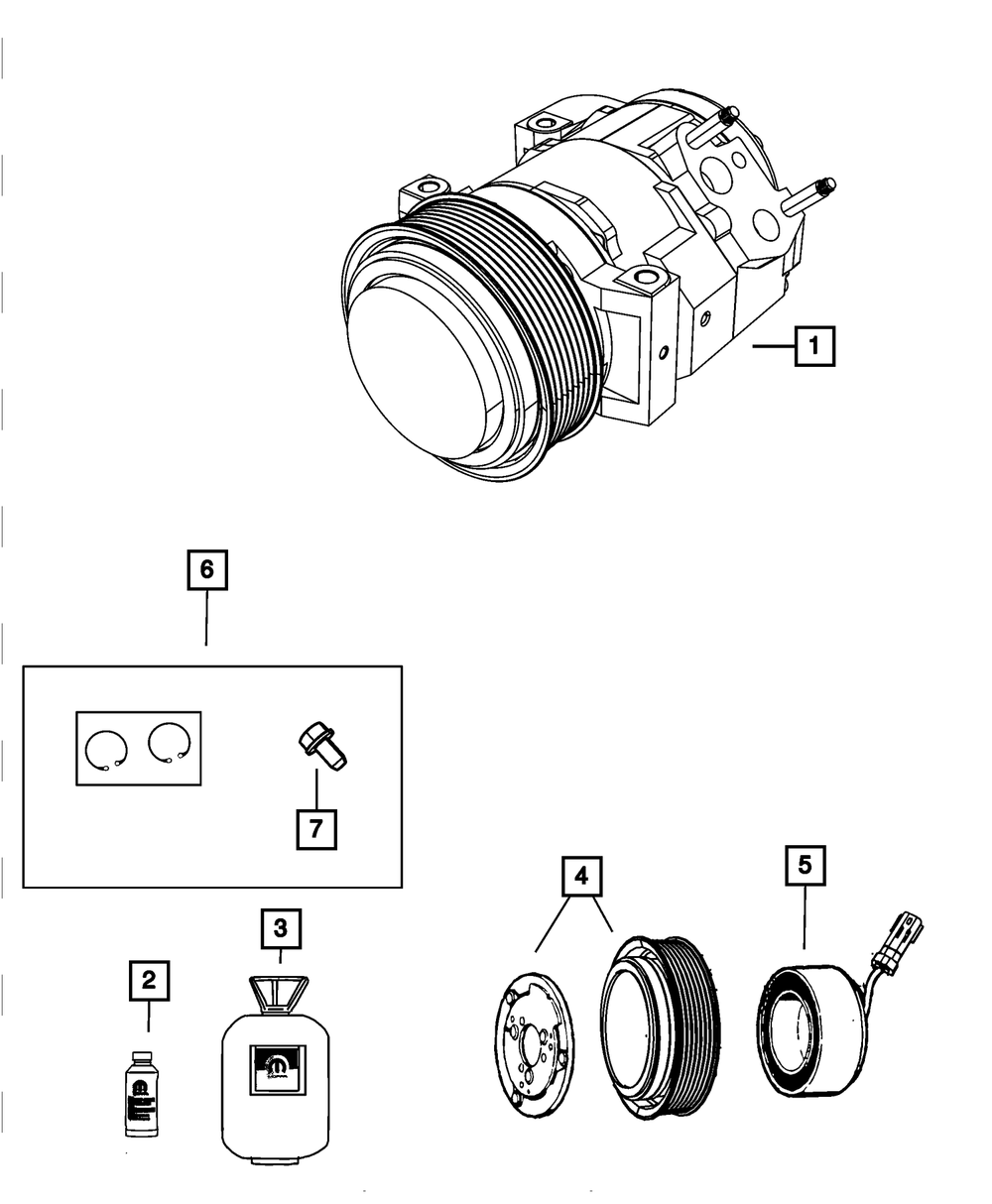 1

6

7

4

5

3

2