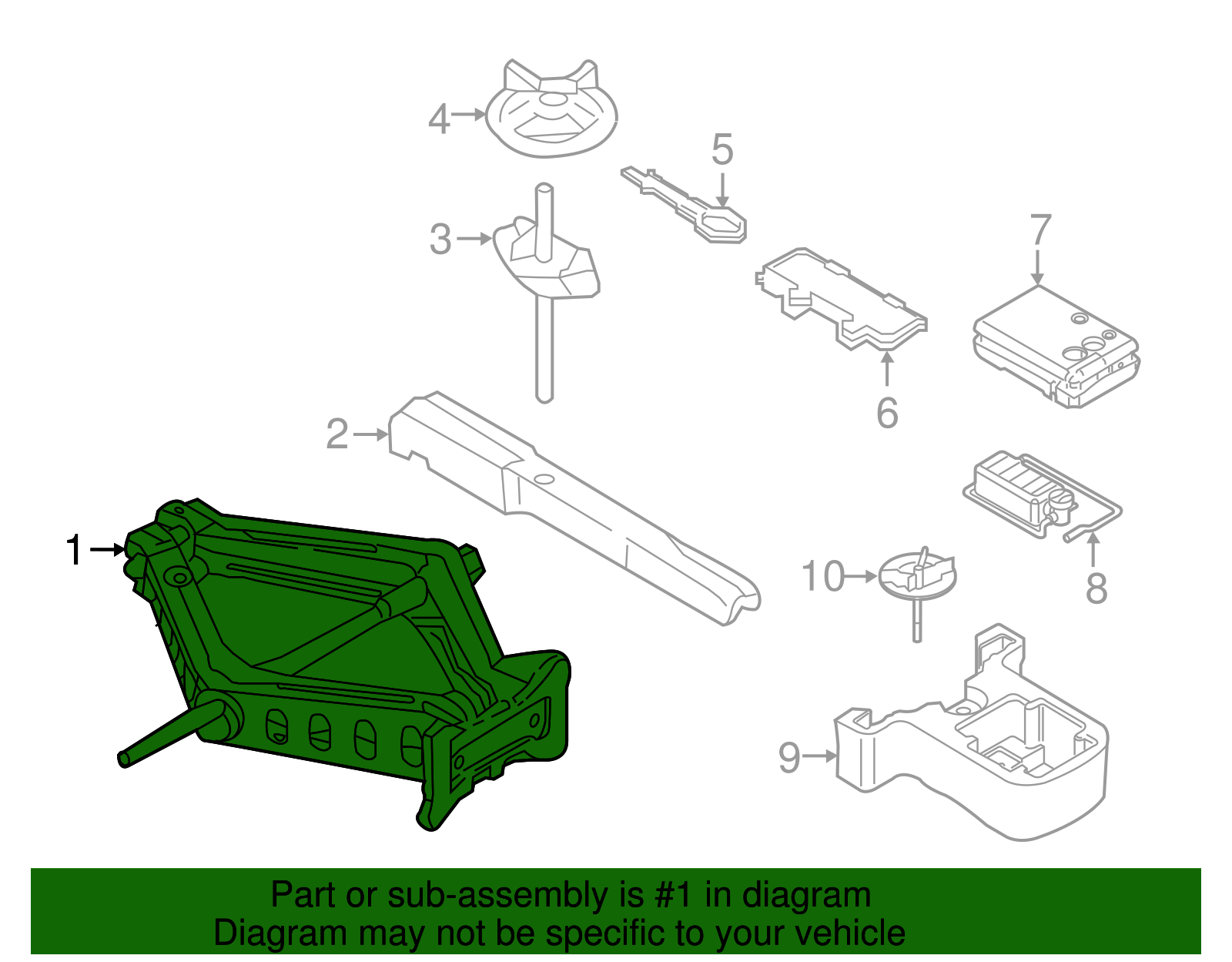 4
5
3
7
6
2
1
10
8
9

Part or sub-assembly is #1 in diagram
Diagram may not be specific to your vehicle