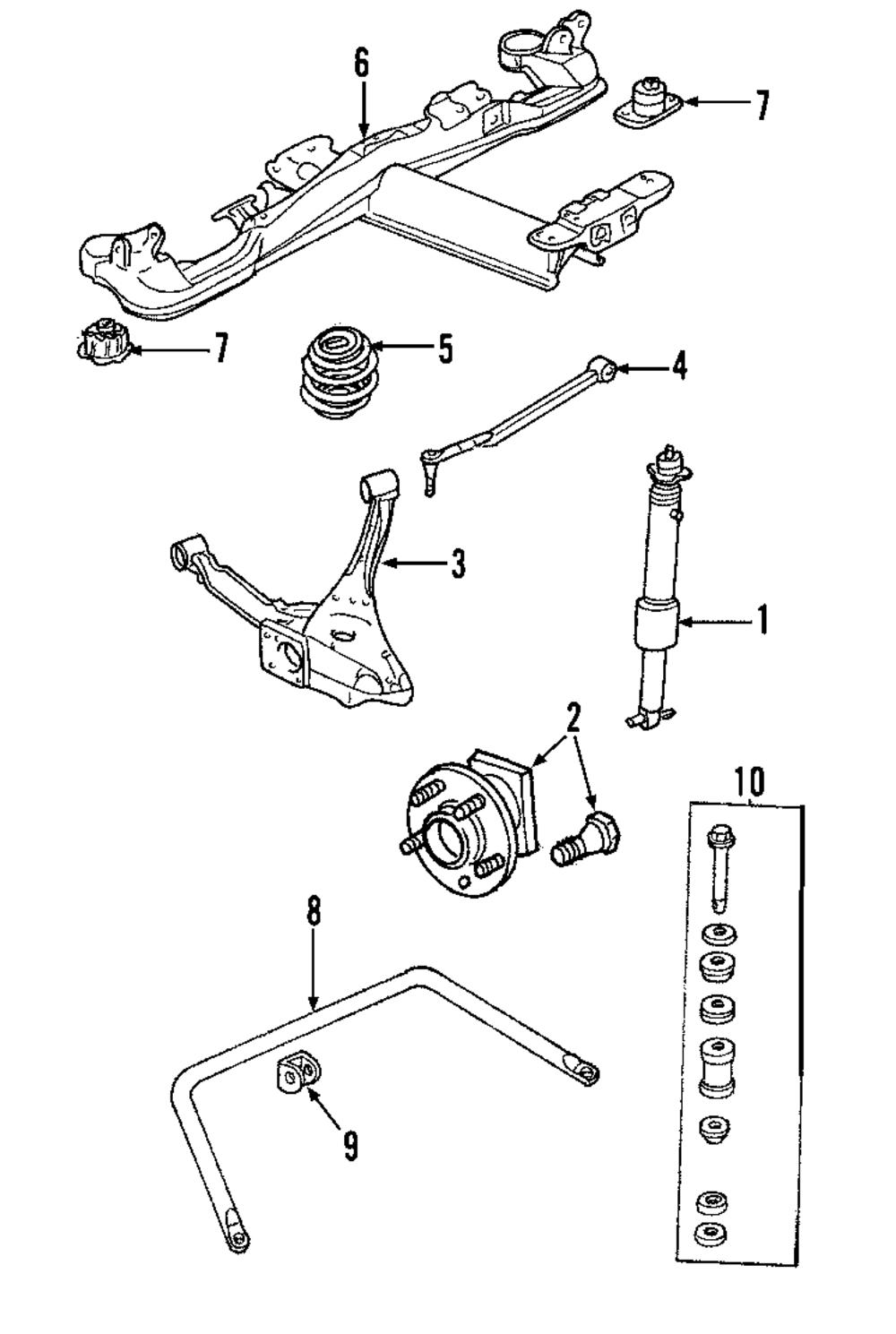 6
7
7
5
4
3
1
2
10
8
9