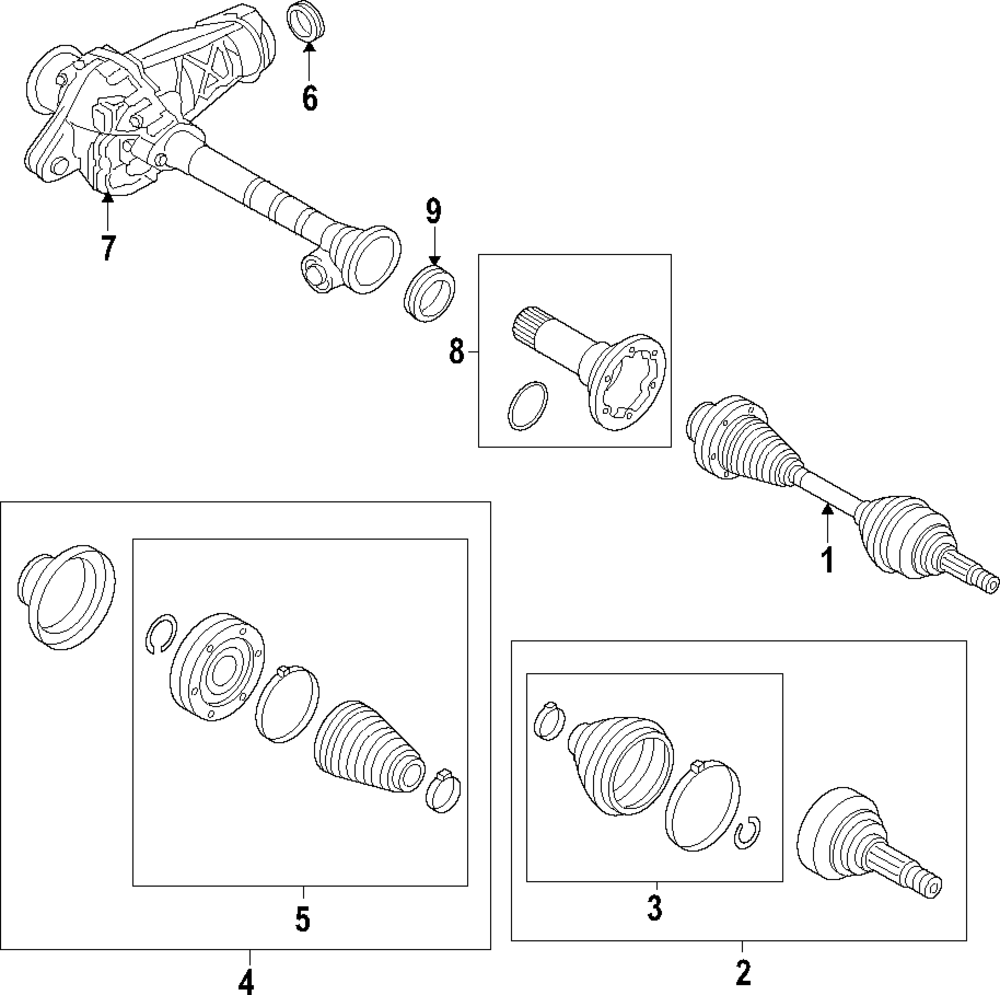 6
7
9
8
1
5
4
3
2