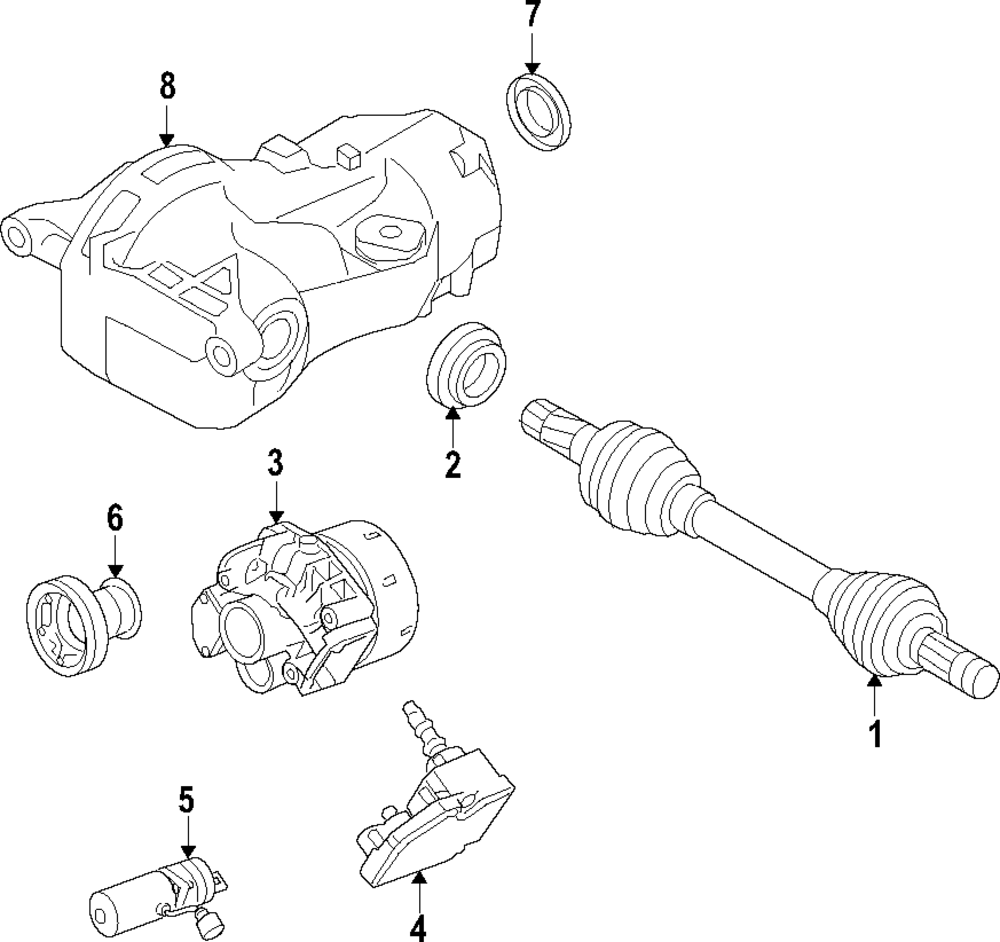 7
8
2
3
6
1
5
4