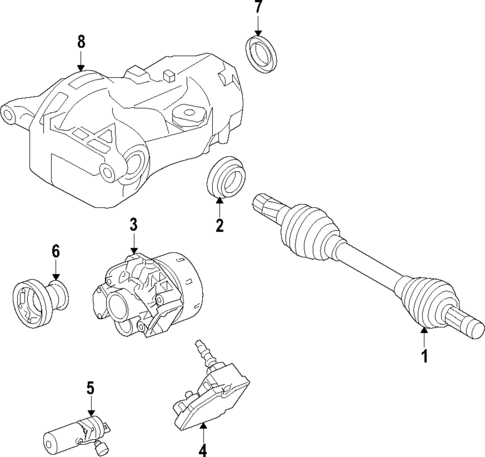 7
8
2
3
6
1
5
4