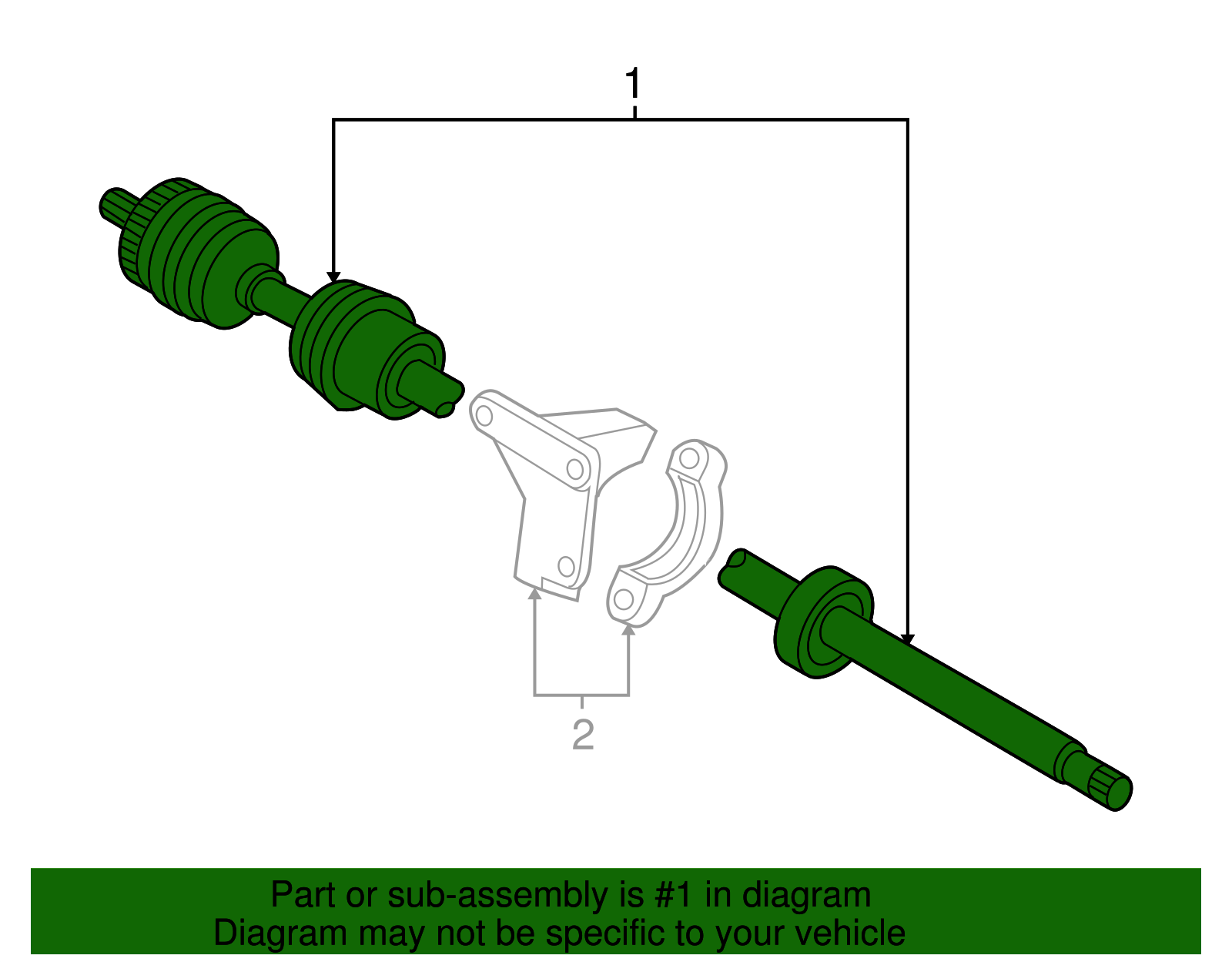 1

2

Part or sub-assembly is #1 in diagram
Diagram may not be specific to your vehicle