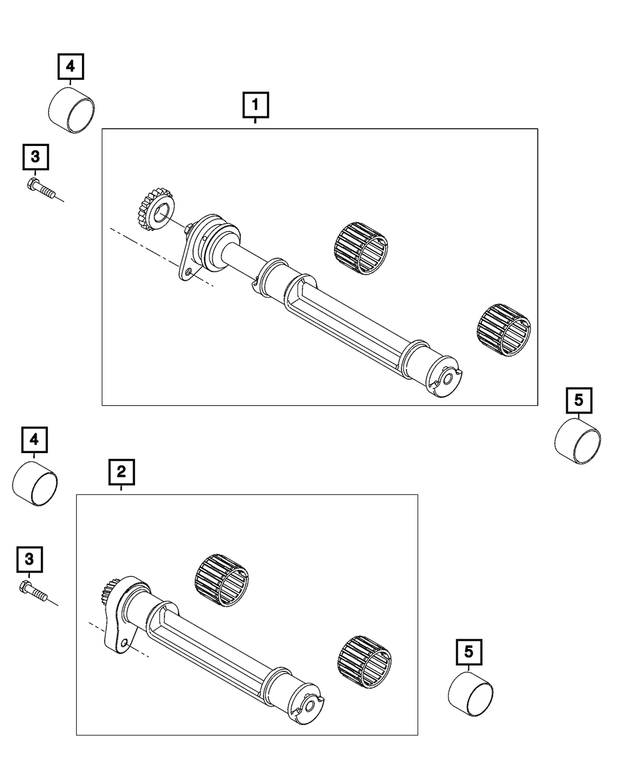 4
1
3
5
4
2
3
5