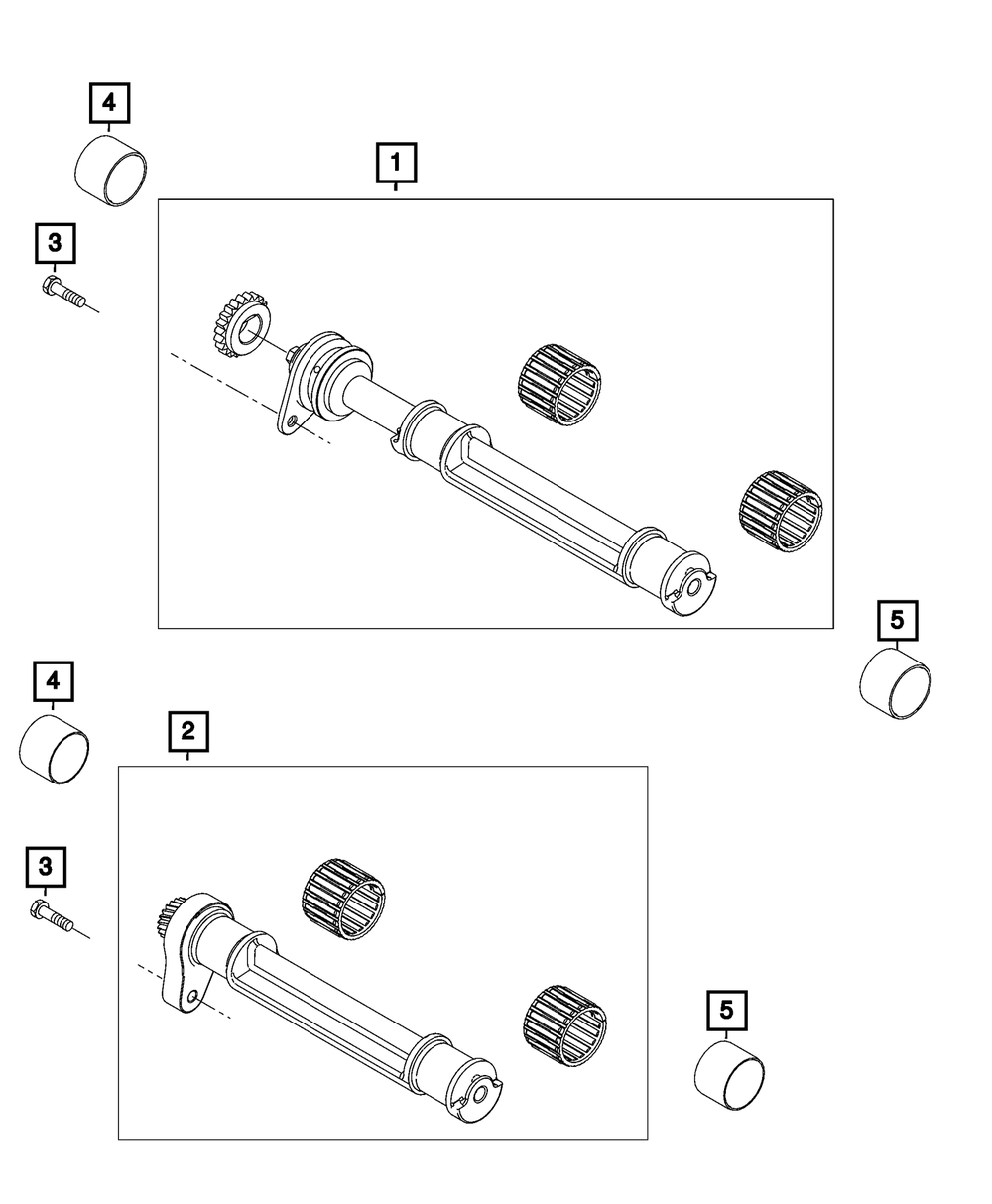 4
1
3
5
4
2
3
5