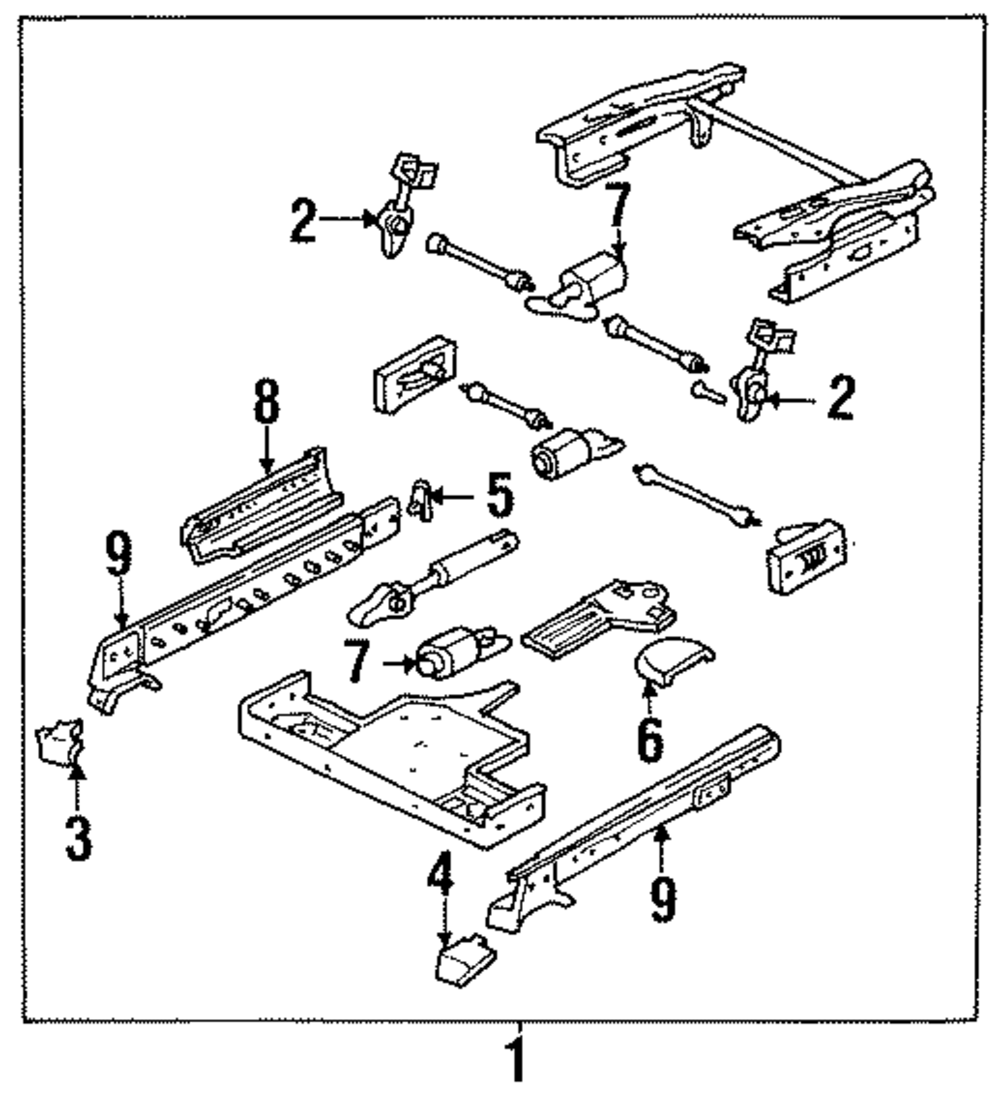 2
7
2
8
5
9
7
6
3
4
9
1