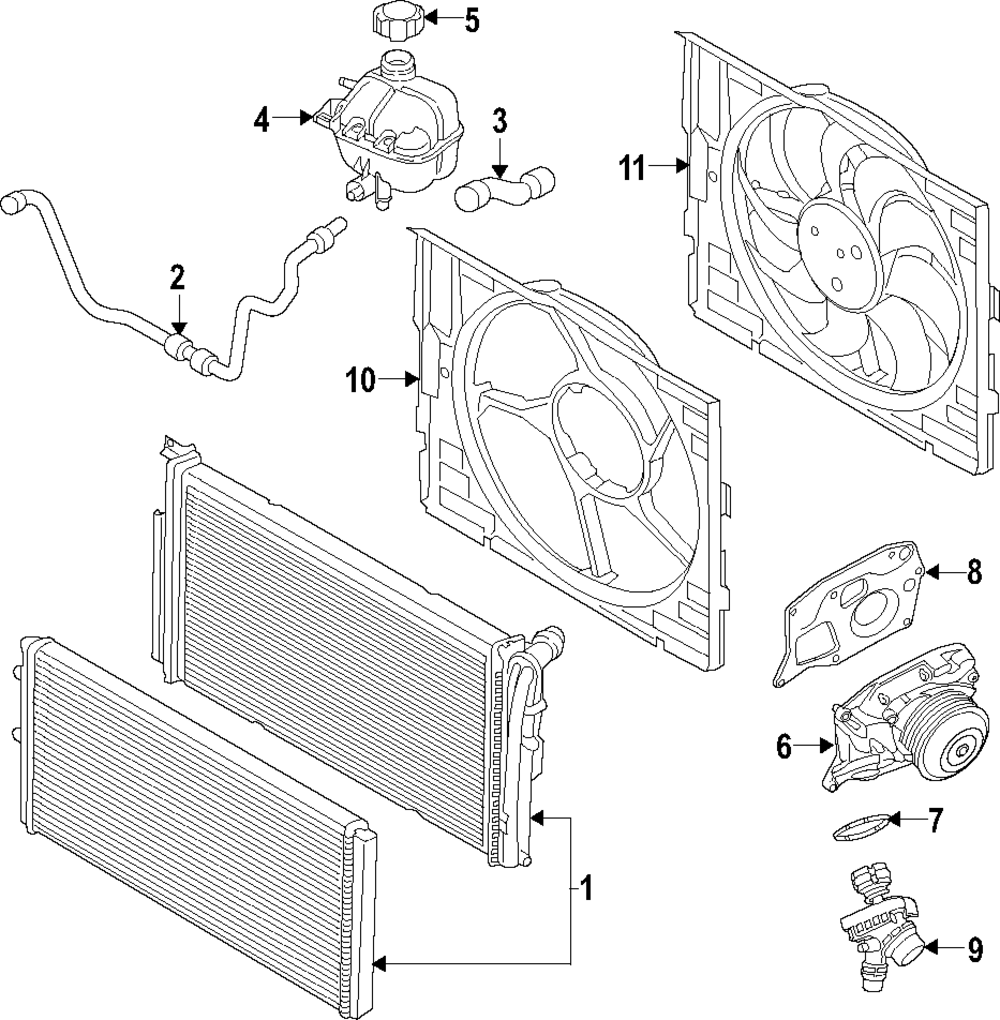 5
4
3
11
2
10
8
6
7
1
9