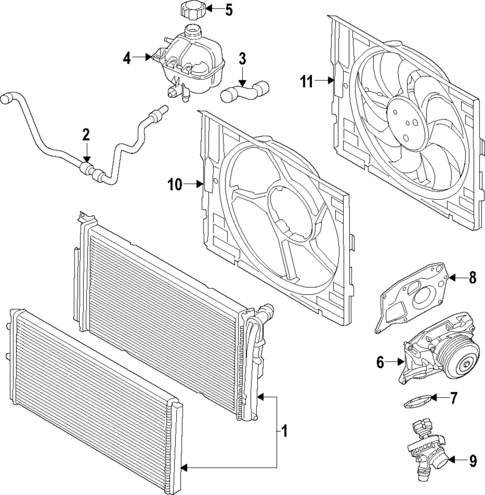 5
4
3
11
2
10
8
6
7
1
9