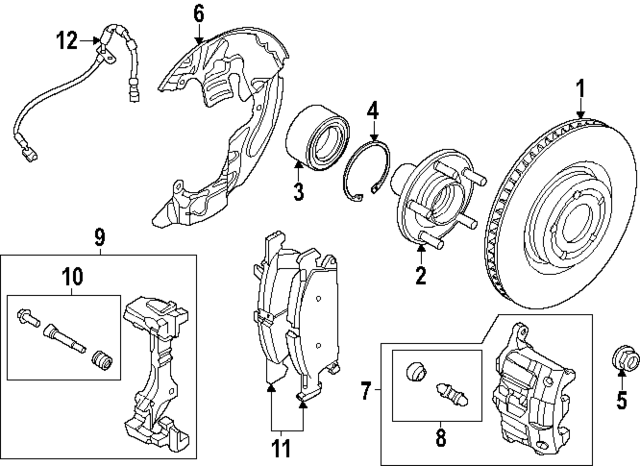 12
6
1
4
3
2
9
10
11
7
8
5