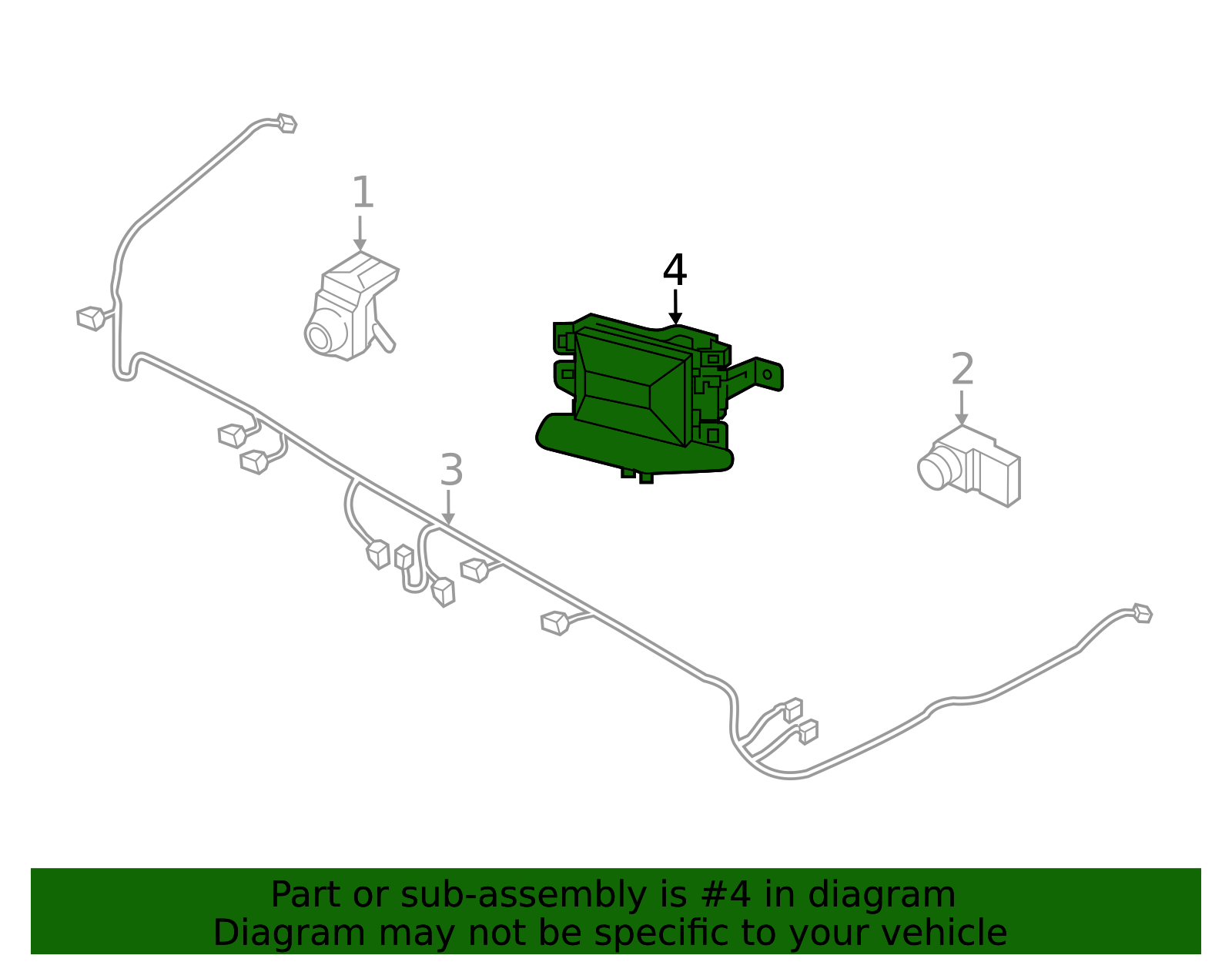 1

4

2

3

Part or sub-assembly is #4 in diagram
Diagram may not be specific to your vehicle