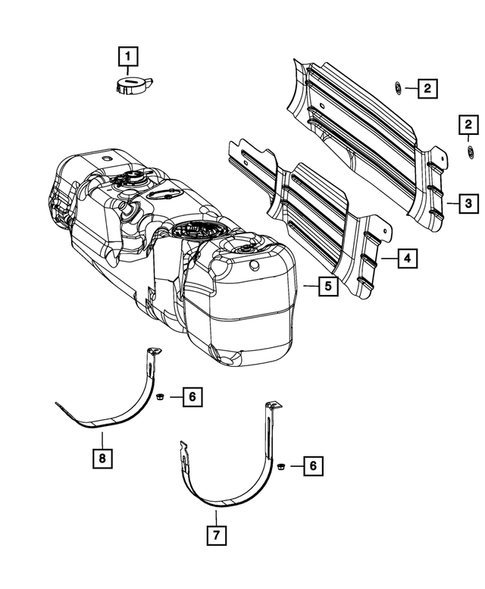 1
2
2
3
4
5
6
8
6
7