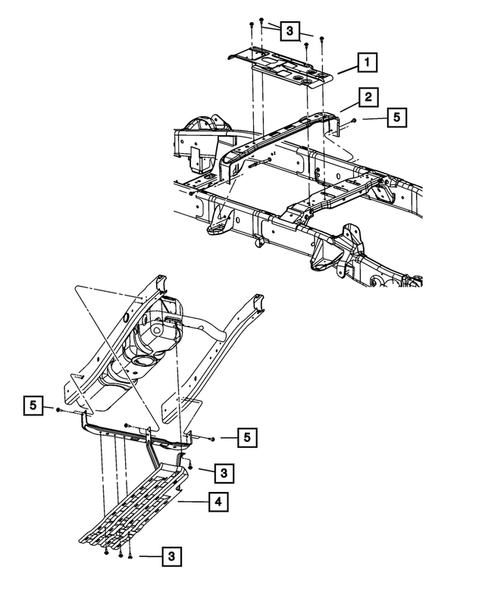 3
1
2
5
5
5
3
4
3