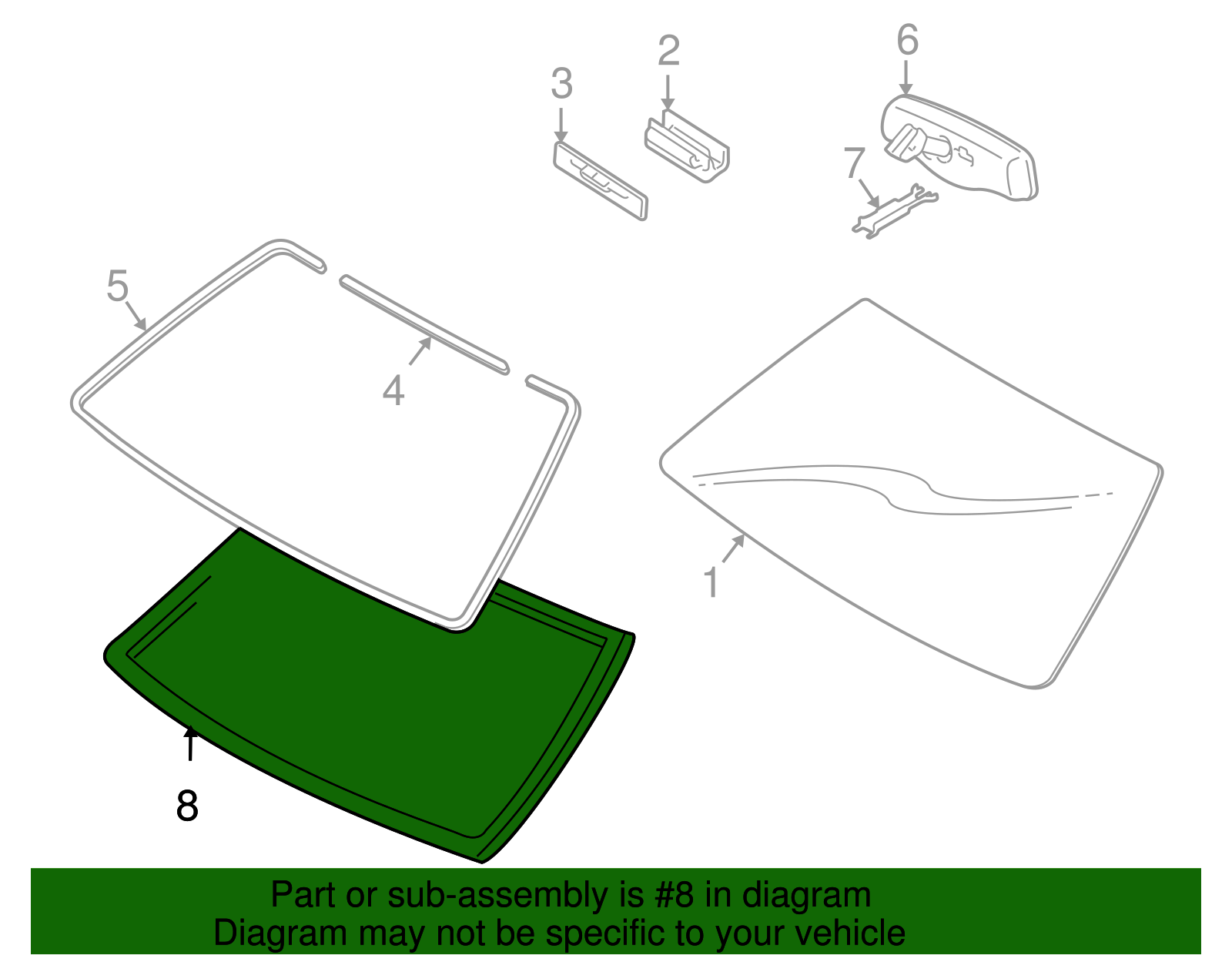 6
2
3
7
5
4
1
8

Part or sub-assembly is #8 in diagram
Diagram may not be specific to your vehicle