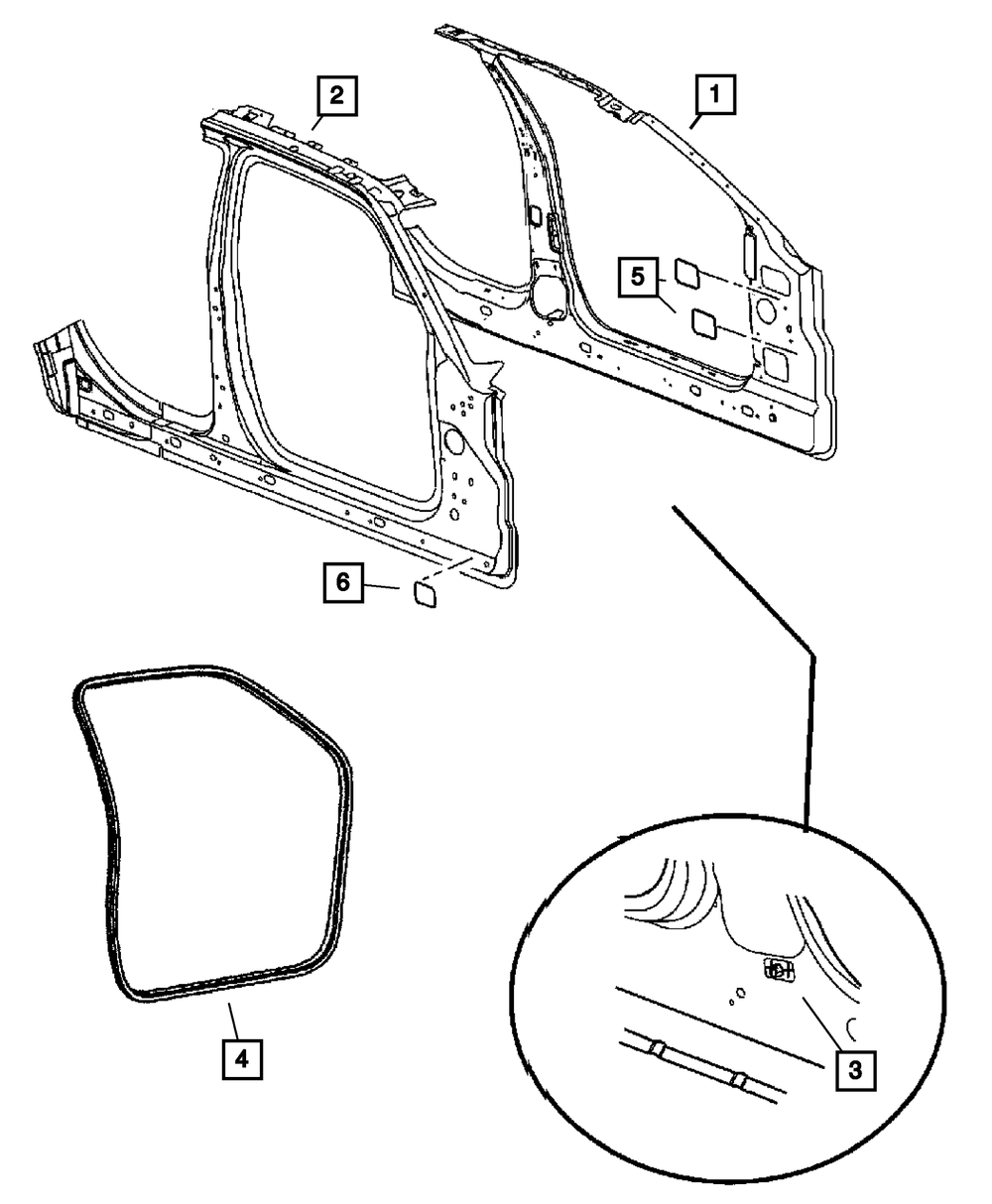 2

1

5

6

4

3